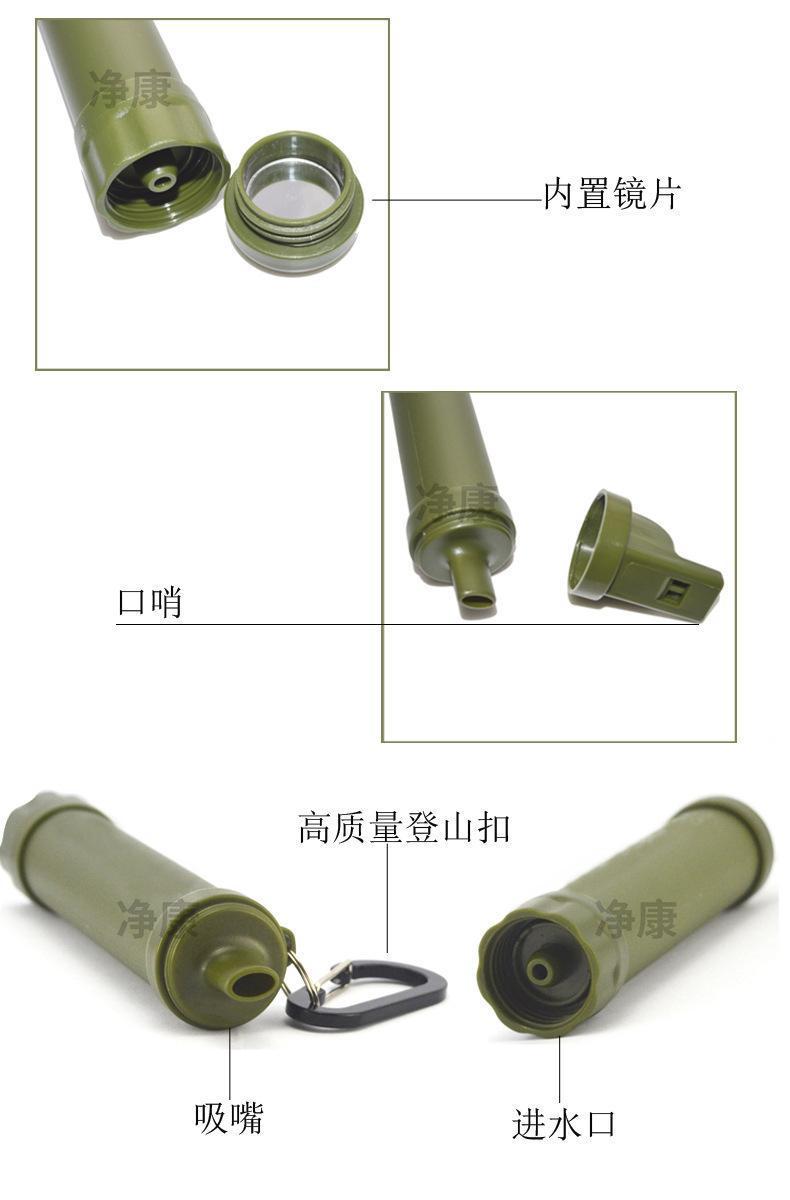 净康

内置镜片

净康

口哨

高质量登山扣

净康

净康

吸嘴

进水口