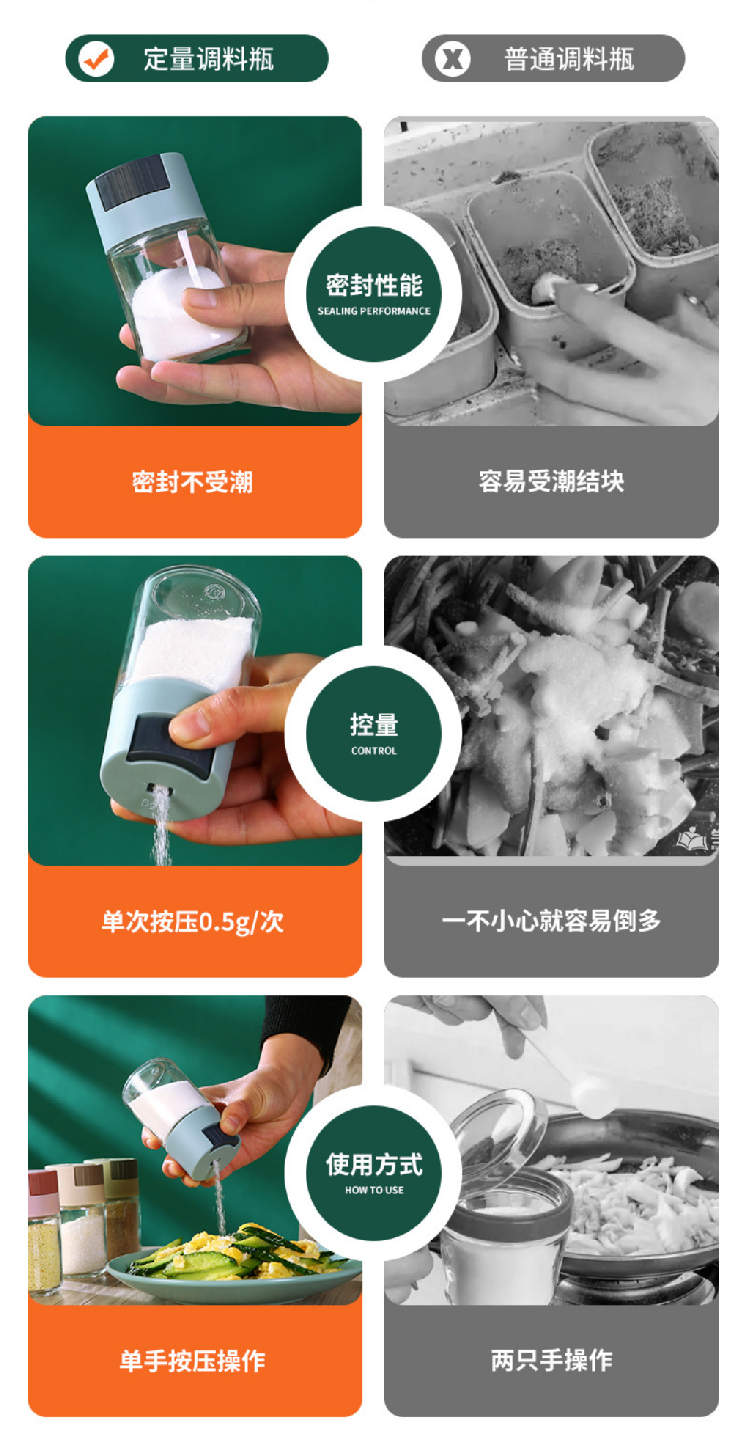 定量调料瓶

普通调料瓶

密封性能
SEALING PERFORMANCE

密封不受潮

容易受潮结块

控量
CONTROL

单次按压0.5g/次

一不小心就容易倒多

使用方式
HOW TO USE

单手按压操作

两只手操作