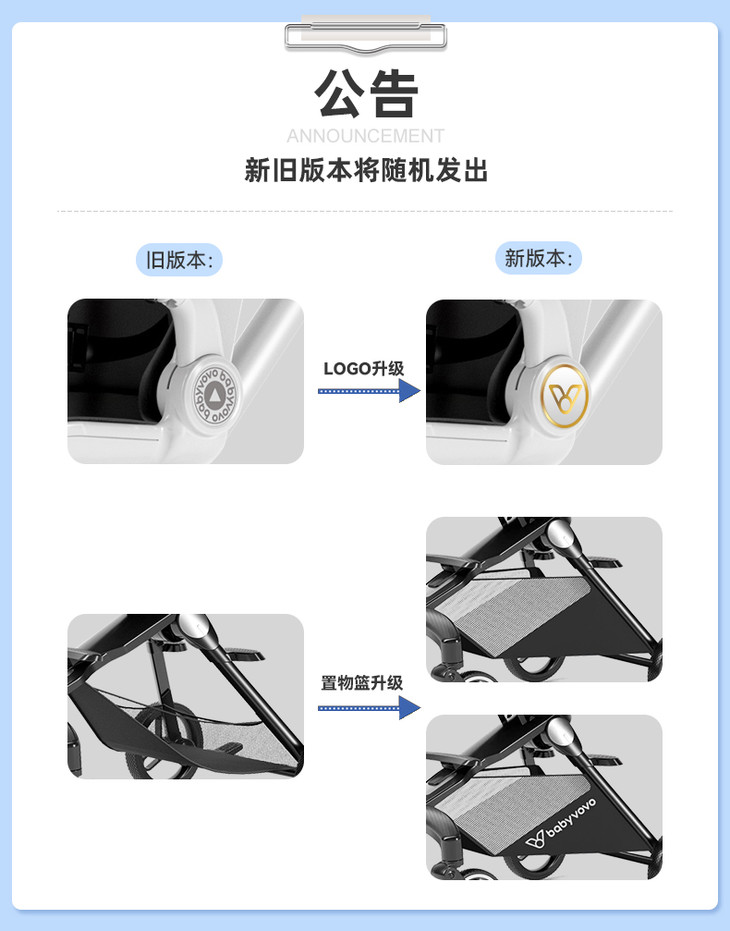 公告
ANNOUNCEMENT
新旧版本将随机发出

旧版本:

新版本:

babyvovo babyvovo

LOGO升级

置物篮升级

babyvovo