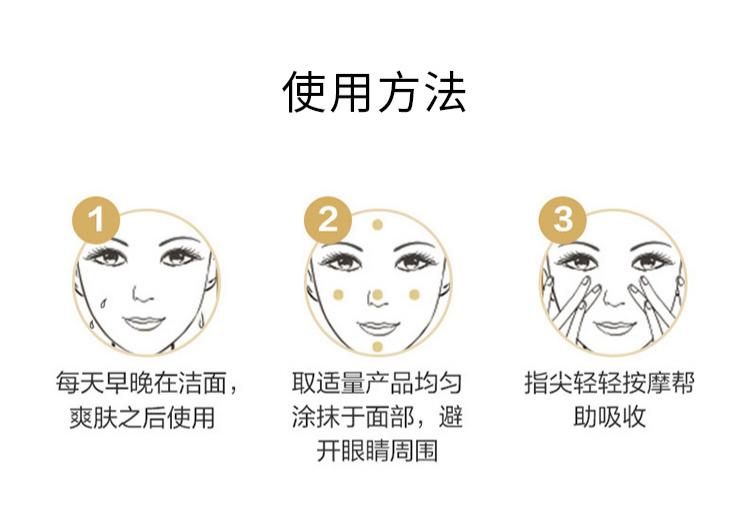 使用方法

1
每天早晚在洁面，爽肤之后使用

2
取适量产品均匀涂抹于面部，避开眼睛周围

3
指尖轻轻按摩帮助吸收