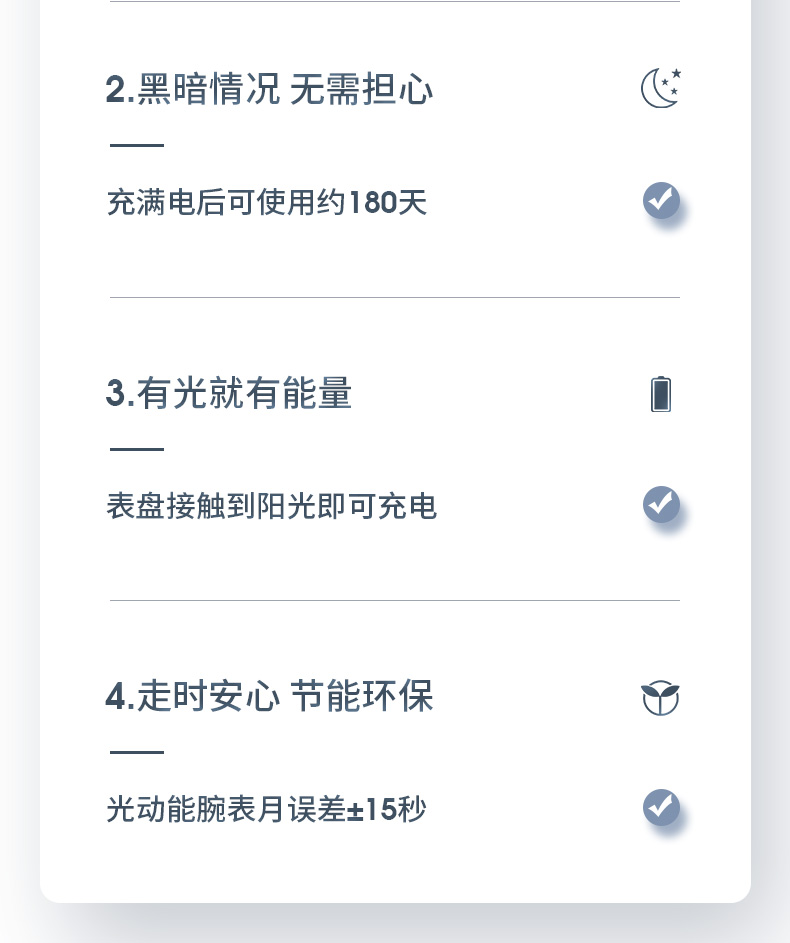 2.黑暗情况 无需担心

充满电后可使用约180天

3.有光就有能量

表盘接触到阳光即可充电

4.走时安心 节能环保

光动能腕表月误差±15秒