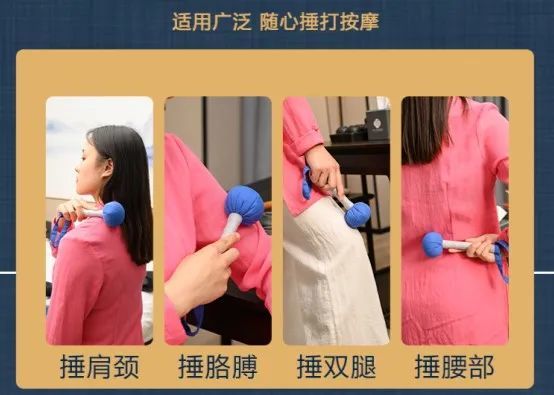 适用广泛 随心捶打按摩

捶肩颈

捶胳膊

捶双腿

捶腰部