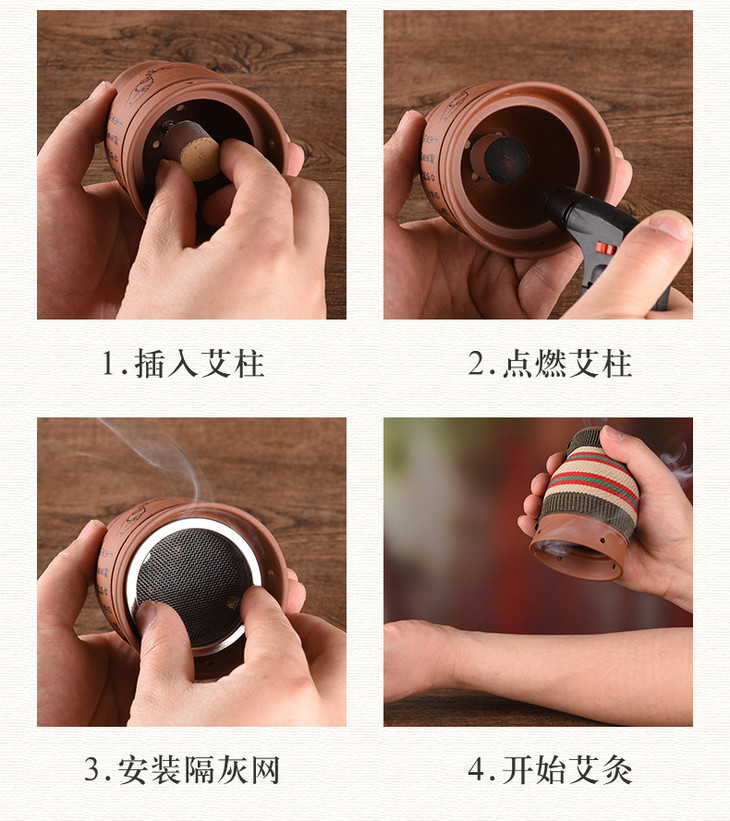 1.插入艾柱

2.点燃艾柱

3.安装隔灰网

4.开始艾灸