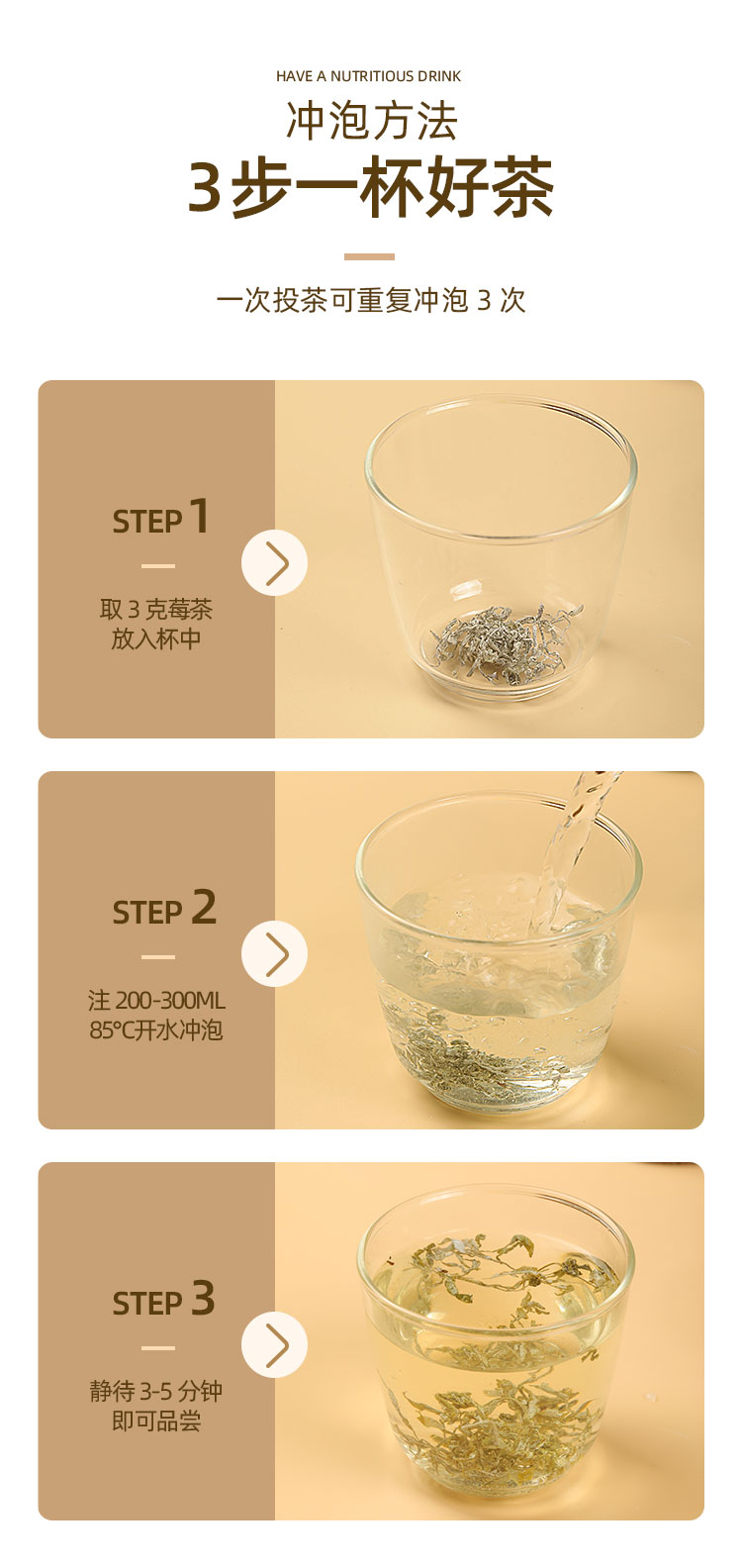 HAVE A NUTRITIOUS DRINK
冲泡方法
3步一杯好茶

一次投茶可重复冲泡 3 次

STEP 1
取 3 克莓茶
放入杯中

STEP 2
注 200-300ML
85°C开水冲泡

STEP 3
静待 3-5 分钟
即可品尝