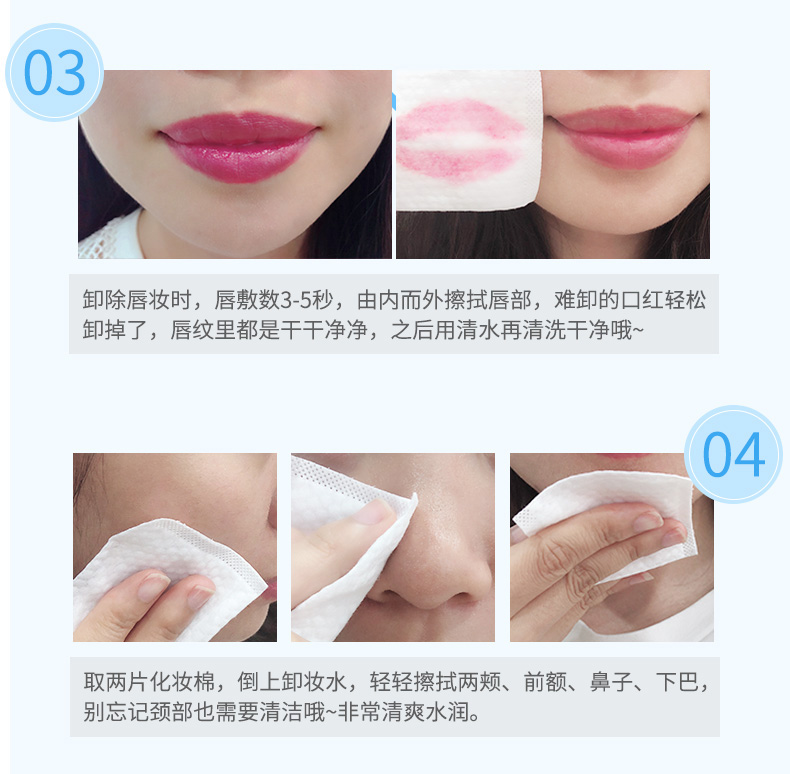 03

卸除唇妆时，唇敷数3-5秒，由内而外擦拭唇部，难卸的口红轻松卸掉了，唇纹里都是干干净净，之后用清水再清洗干净哦~

04

取两片化妆棉，倒上卸妆水，轻轻擦拭两颊、前额、鼻子、下巴，别忘记颈部也需要清洁哦~非常清爽水润。