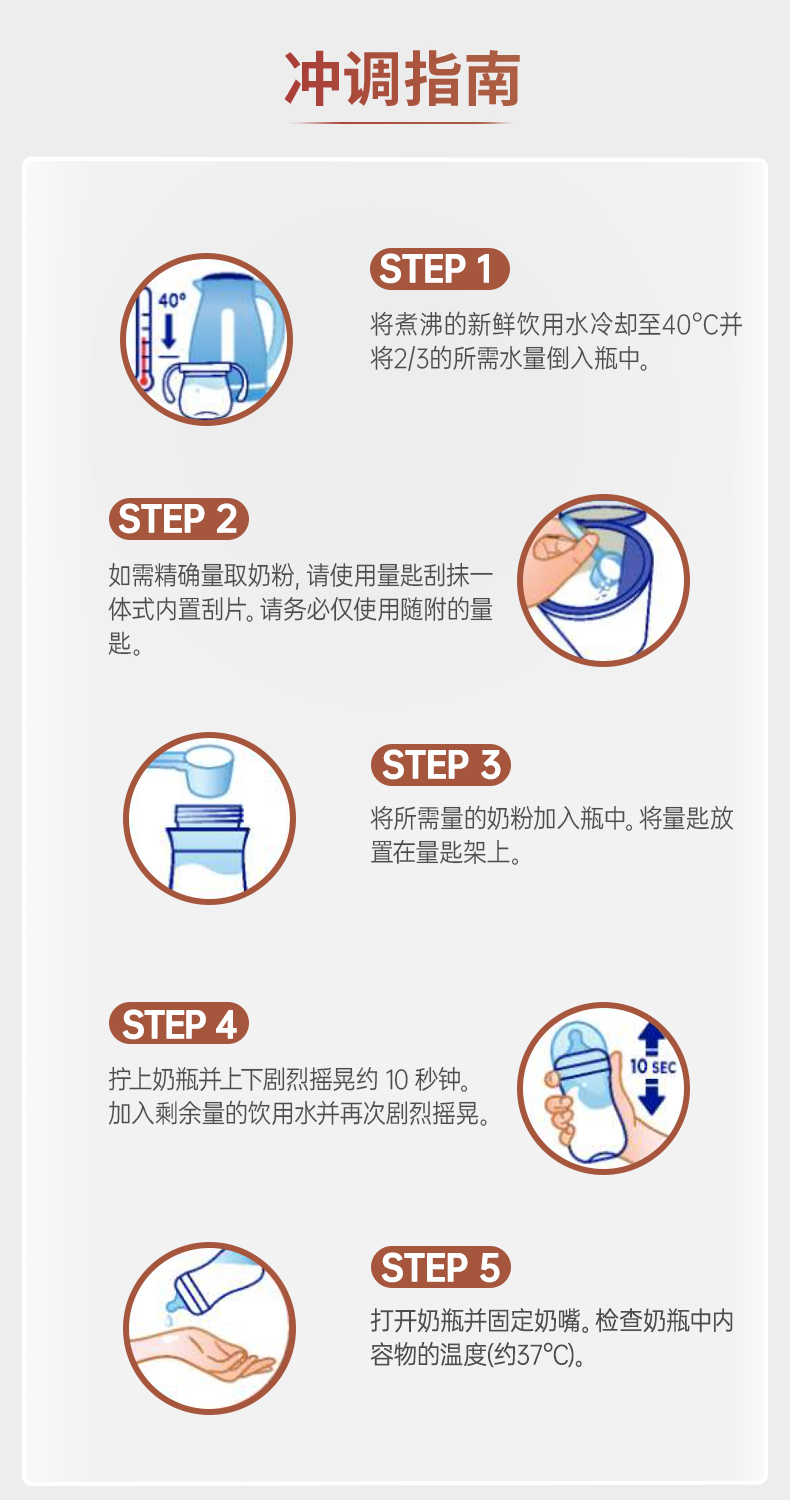 冲调指南

40°

STEP 1

将煮沸的新鲜饮用水冷却至40°C并将2/3的所需水量倒入瓶中。

STEP 2

如需精确量取奶粉, 请使用量匙刮抹一体式内置刮片。请务必仅使用随附的量匙。

STEP 3

将所需量的奶粉加入瓶中。将量匙放置在量匙架上。

STEP 4

拧上奶瓶并上下剧烈摇晃约 10 秒钟。加入剩余量的饮用水并再次剧烈摇晃。

10 SEC

STEP 5

打开奶瓶并固定奶嘴。检查奶瓶中内容物的温度(约37°C)。