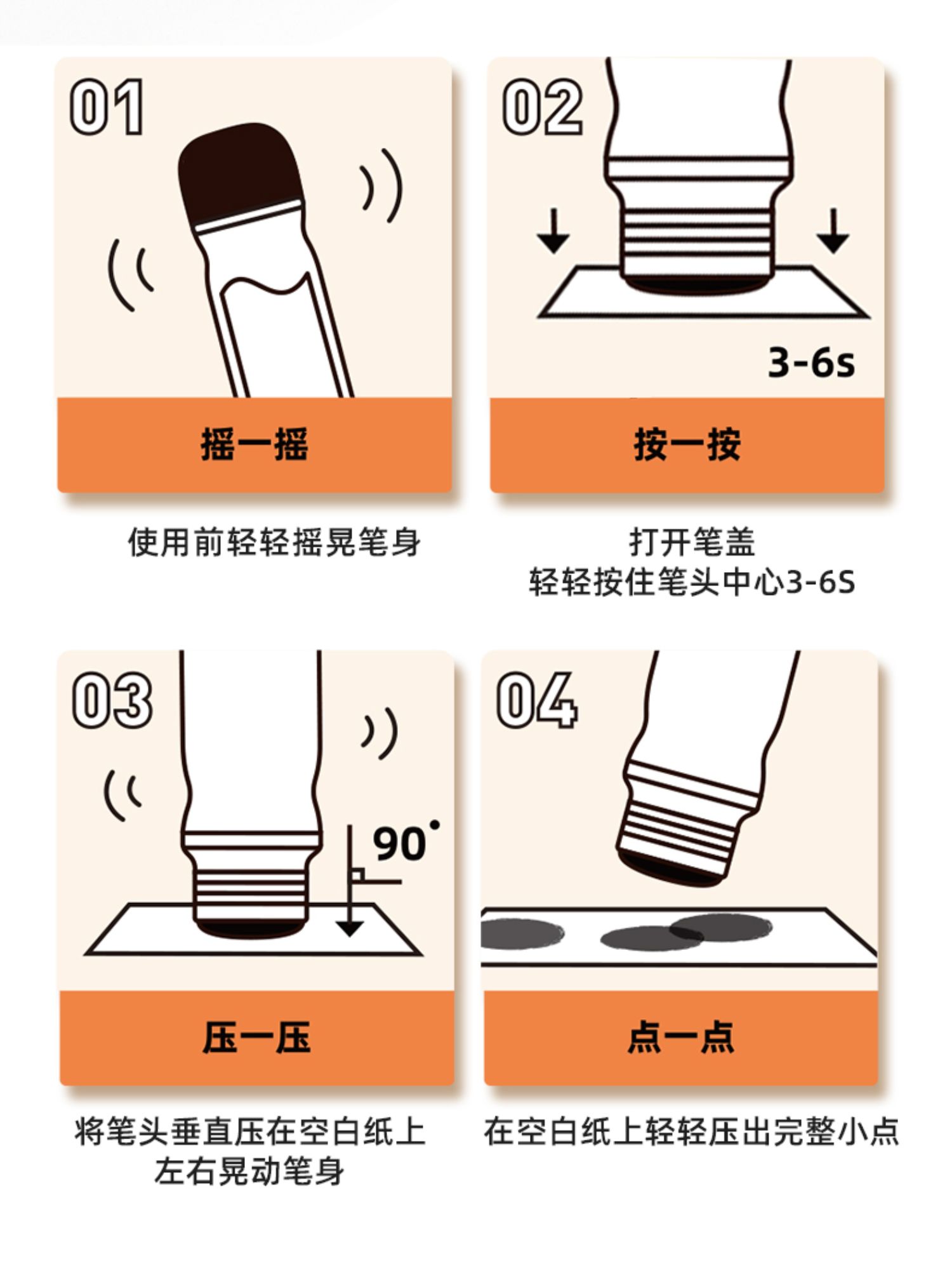 01

摇一摇

使用前轻轻摇晃笔身

02

3-6s

按一按

打开笔盖
轻轻按住笔头中心3-6S

03

90°

压一压

将笔头垂直压在空白纸上
左右晃动笔身

04

点一点

在空白纸上轻轻压出完整小点