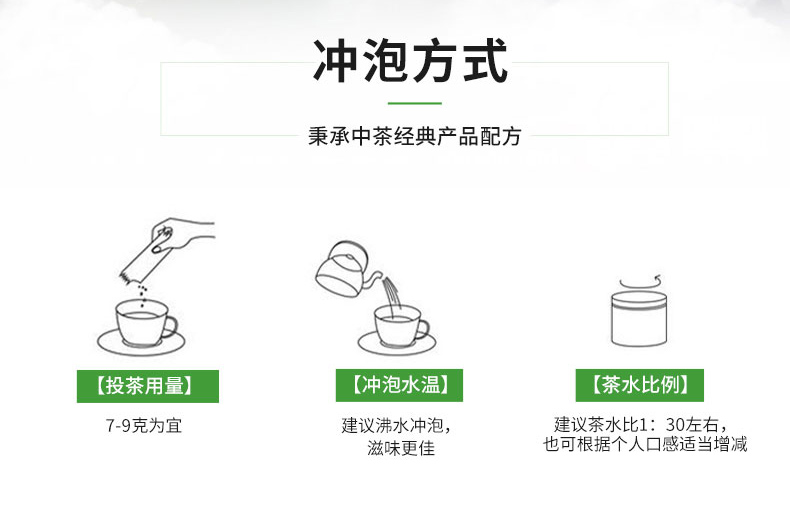 冲泡方式

秉承中茶经典产品配方

【投茶用量】

7-9克为宜

【冲泡水温】

建议沸水冲泡，滋味更佳

【茶水比例】

建议茶水比1：30左右，也可根据个人口感适当增减