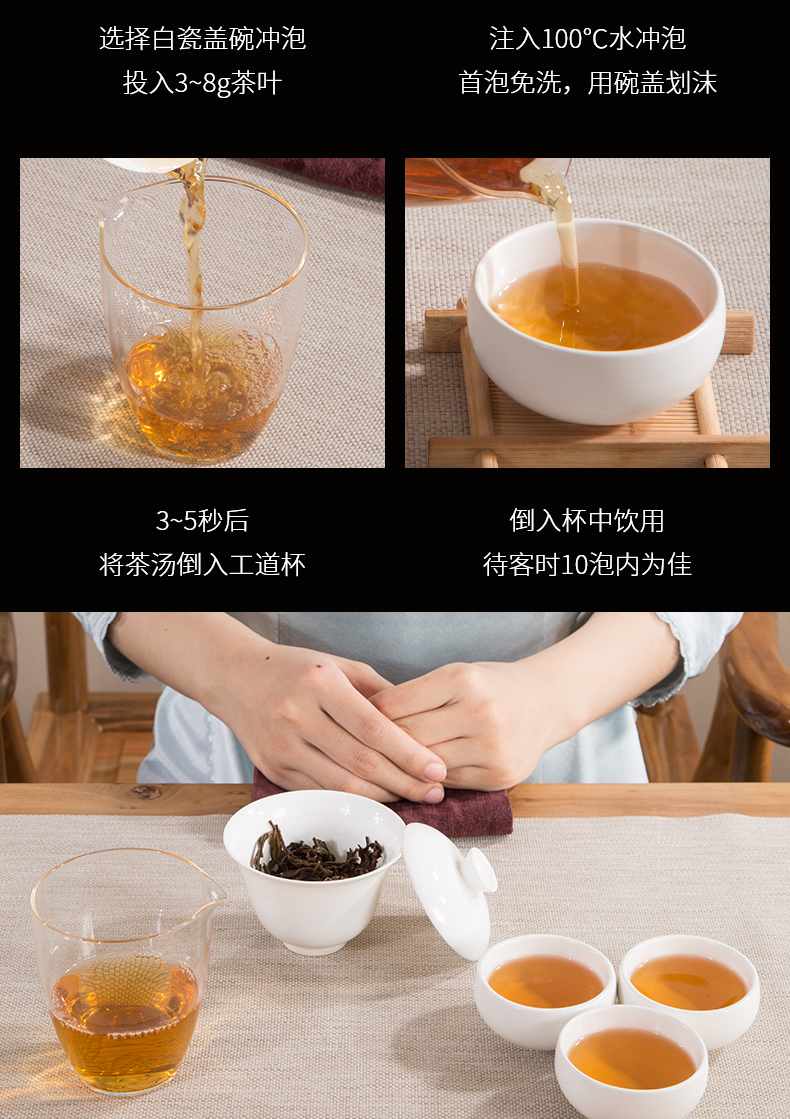 选择白瓷盖碗冲泡
投入3~8g茶叶

注入100°C水冲泡
首泡免洗，用碗盖划沫

3~5秒后
将茶汤倒入工道杯

倒入杯中饮用
待客时10泡内为佳