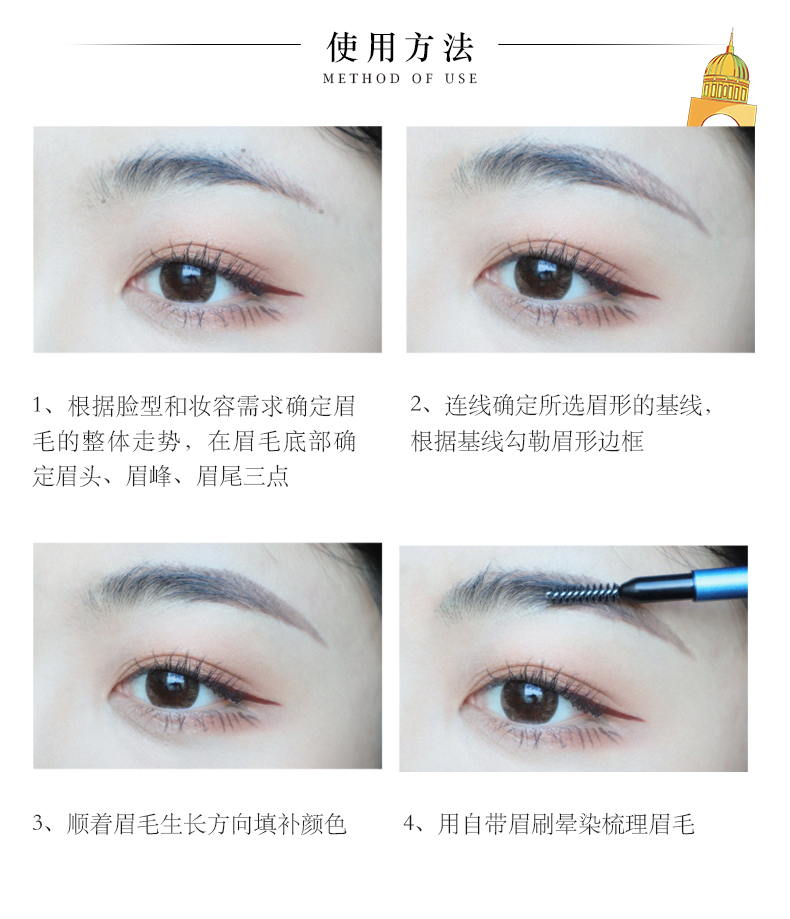 使用方法
METHOD OF USE

1、根据脸型和妆容需求确定眉毛的整体走势，在眉毛底部确定眉头、眉峰、眉尾三点

2、连线确定所选眉形的基线，根据基线勾勒眉形边框

3、顺着眉毛生长方向填补颜色

4、用自带眉刷晕染梳理眉毛