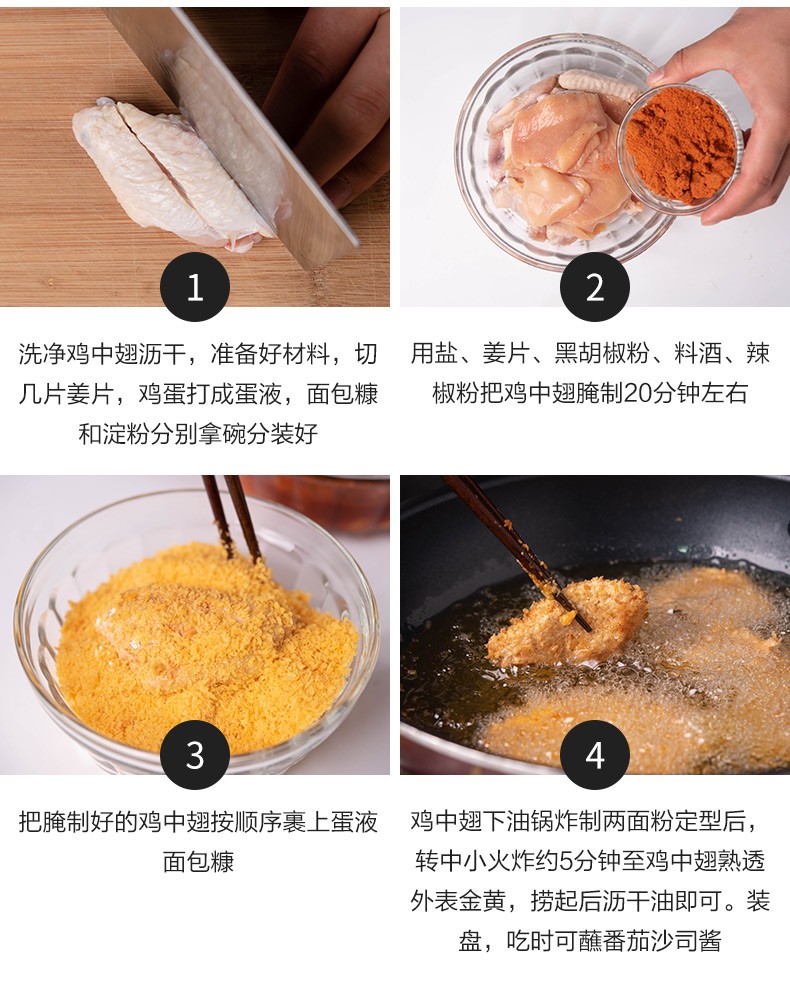 1

洗净鸡中翅沥干，准备好材料，切几片姜片，鸡蛋打成蛋液，面包糠和淀粉分别拿碗分装好

2

用盐、姜片、黑胡椒粉、料酒、辣椒粉把鸡中翅腌制20分钟左右

3

把腌制好的鸡中翅按顺序裹上蛋液面包糠

4

鸡中翅下油锅炸制两面粉定型后，转中小火炸约5分钟至鸡中翅熟透外表金黄，捞起后沥干油即可。装盘，吃时可蘸番茄沙司酱