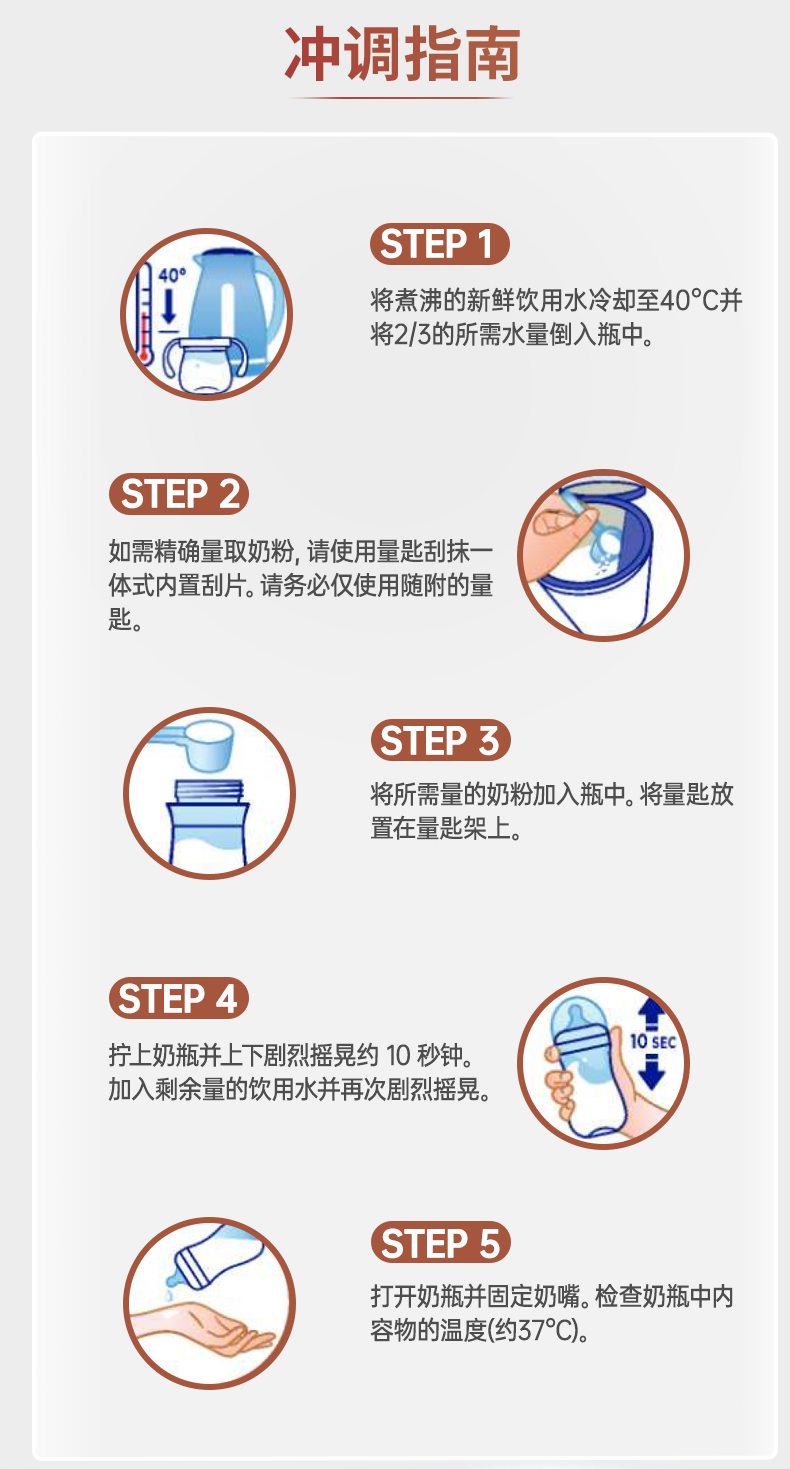 冲调指南

40°

STEP 1
将煮沸的新鲜饮用水冷却至40°C并将2/3的所需水量倒入瓶中。

STEP 2
如需精确量取奶粉, 请使用量匙刮抹一体式内置刮片。请务必仅使用随附的量匙。

STEP 3
将所需量的奶粉加入瓶中。将量匙放置在量匙架上。

STEP 4
拧上奶瓶并上下剧烈摇晃约 10 秒钟。加入剩余量的饮用水并再次剧烈摇晃。

10 SEC

STEP 5
打开奶瓶并固定奶嘴。检查奶瓶中内容物的温度(约37°C)。