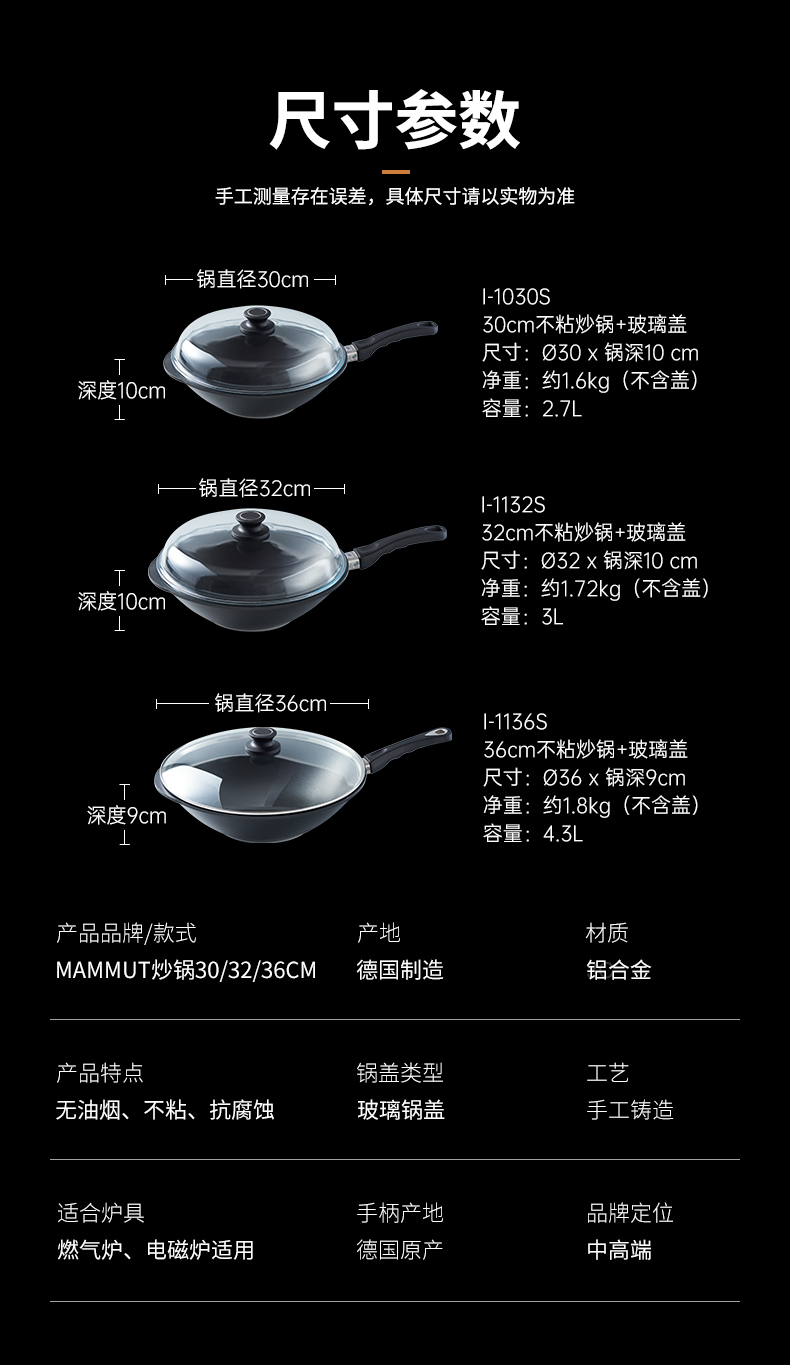 尺寸参数

手工测量存在误差，具体尺寸请以实物为准

锅直径30cm

深度10cm

I-1030S
30cm不粘炒锅+玻璃盖
尺寸：Ø30 x 锅深10 cm
净重：约1.6kg（不含盖）
容量：2.7L

锅直径32cm

深度10cm

I-1132S
32cm不粘炒锅+玻璃盖
尺寸：Ø32 x 锅深10 cm
净重：约1.72kg（不含盖）
容量：3L

锅直径36cm

深度9cm

I-1136S
36cm不粘炒锅+玻璃盖
尺寸：Ø36 x 锅深9cm
净重：约1.8kg（不含盖）
容量：4.3L

| 产品品牌/款式 | 产地 | 材质 |
|---|---|---|
| MAMMUT炒锅30/32/36CM | 德国制造 | 铝合金 |
| 产品特点 | 锅盖类型 | 工艺 |
| 无油烟、不粘、抗腐蚀 | 玻璃锅盖 | 手工铸造 |
| 适合炉具 | 手柄产地 | 品牌定位 |
| 燃气炉、电磁炉适用 | 德国原产 | 中高端 |