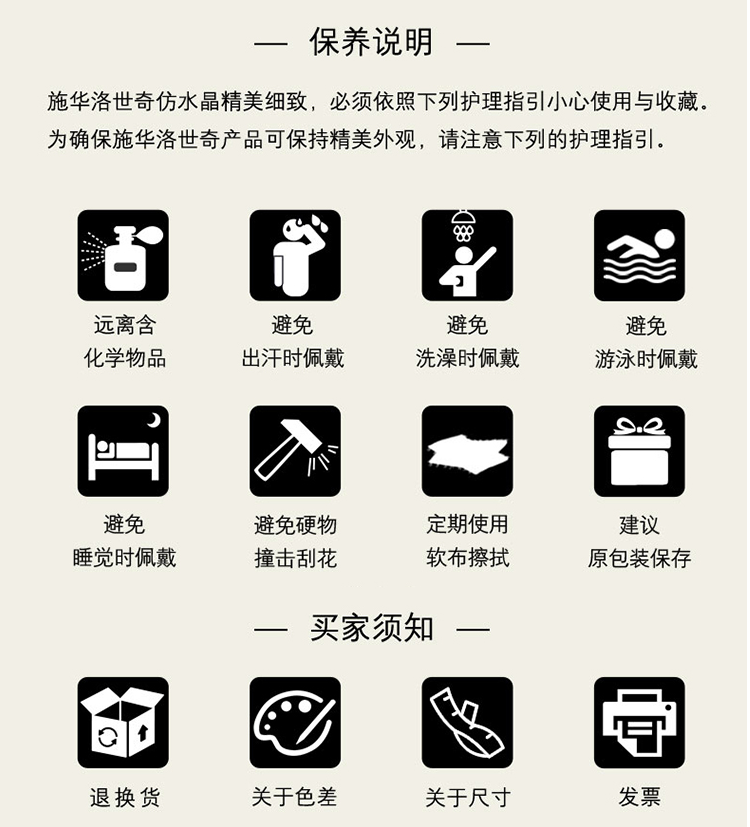 — 保养说明 —

施华洛世奇仿水晶精美细致，必须依照下列护理指引小心使用与收藏。为确保施华洛世奇产品可保持精美外观，请注意下列的护理指引。

远离含
化学物品

避免
出汗时佩戴

避免
洗澡时佩戴

避免
游泳时佩戴

避免
睡觉时佩戴

避免硬物
撞击刮花

定期使用
软布擦拭

建议
原包装保存

— 买家须知 —

退换货

关于色差

关于尺寸

发票