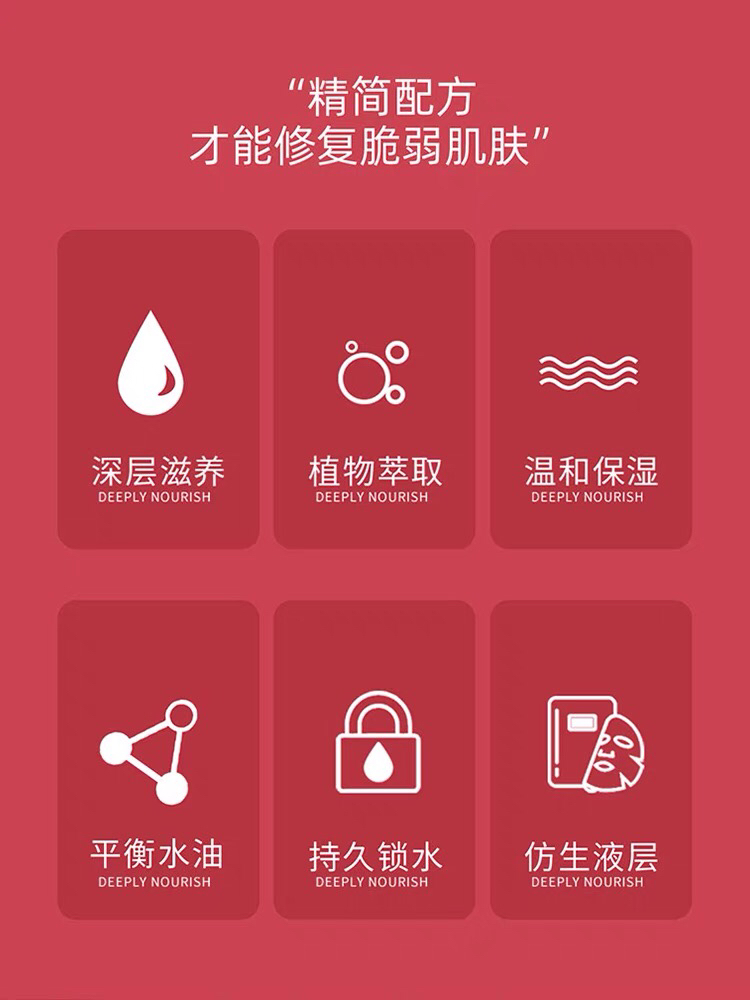 “精简配方
才能修复脆弱肌肤”

深层滋养
DEEPLY NOURISH

植物萃取
DEEPLY NOURISH

温和保湿
DEEPLY NOURISH

平衡水油
DEEPLY NOURISH

持久锁水
DEEPLY NOURISH

仿生液层
DEEPLY NOURISH