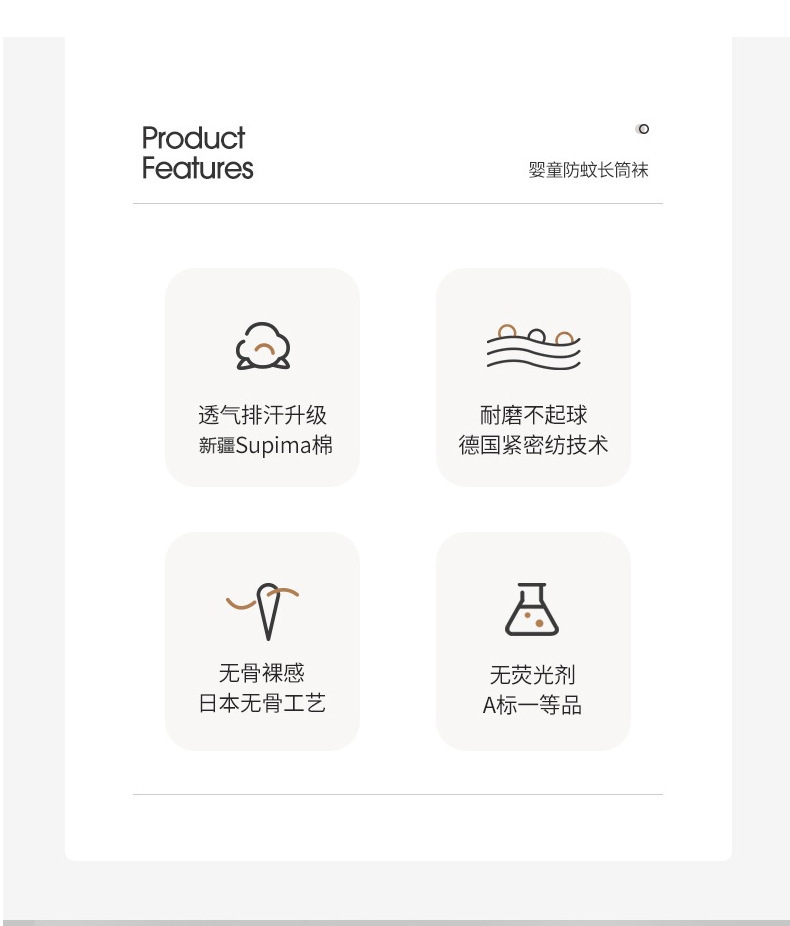 Product
Features

婴童防蚊长筒袜

透气排汗升级
新疆Supima棉

耐磨不起球
德国紧密纺技术

无骨裸感
日本无骨工艺

无荧光剂
A标一等品