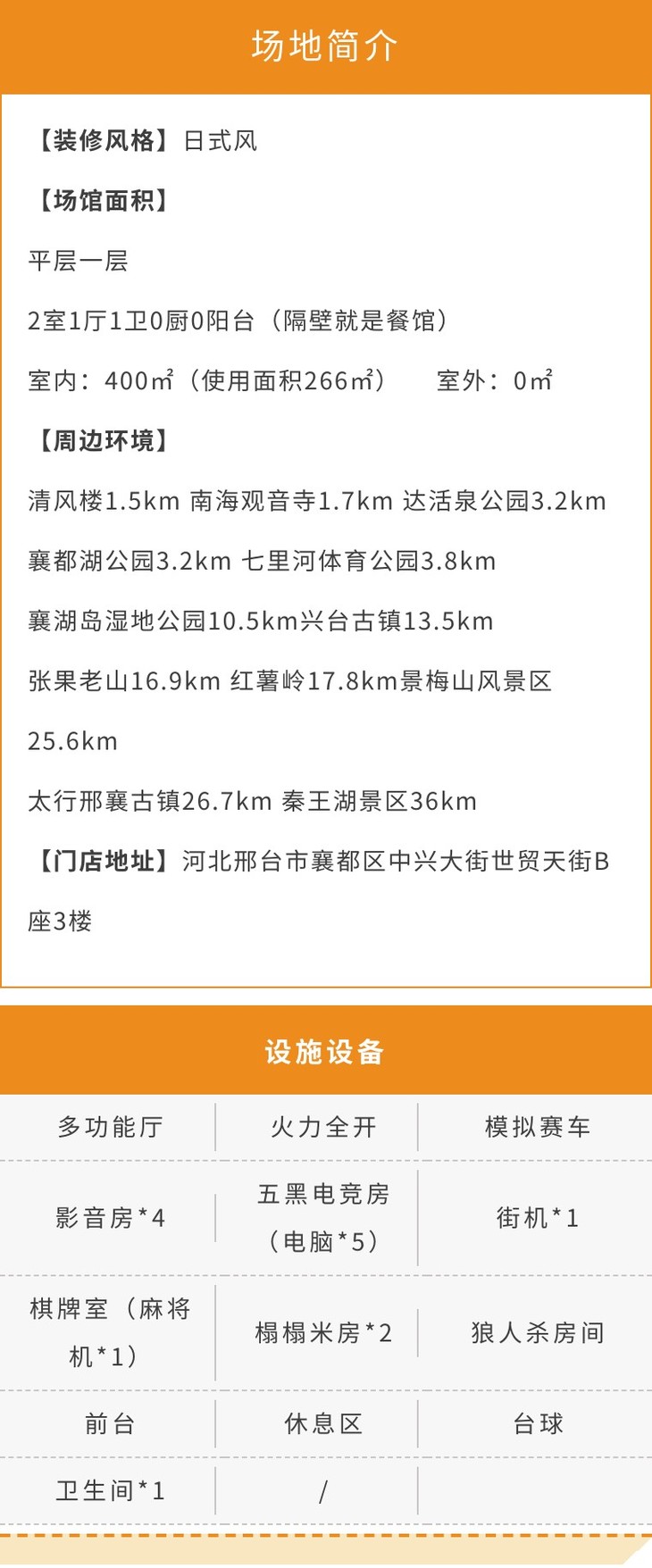 场地简介

【装修风格】日式风

【场馆面积】

平层一层

2室1厅1卫0厨0阳台（隔壁就是餐馆）

室内：400㎡（使用面积266㎡） 室外：0㎡

【周边环境】

清风楼1.5km 南海观音寺1.7km 达活泉公园3.2km

襄都湖公园3.2km 七里河体育公园3.8km

襄湖岛湿地公园10.5km兴台古镇13.5km

张果老山16.9km 红薯岭17.8km景梅山风景区25.6km

太行邢襄古镇26.7km 秦王湖景区36km

【门店地址】河北邢台市襄都区中兴大街世贸天街B座3楼

设施设备

| 多功能厅 | 火力全开 | 模拟赛车 |
|---|---|---|
| 影音房*4 | 五黑电竞房（电脑*5） | 街机*1 |
| 棋牌室（麻将机*1） | 榻榻米房*2 | 狼人杀房间 |
| 前台 | 休息区 | 台球 |
| 卫生间*1 | / | |