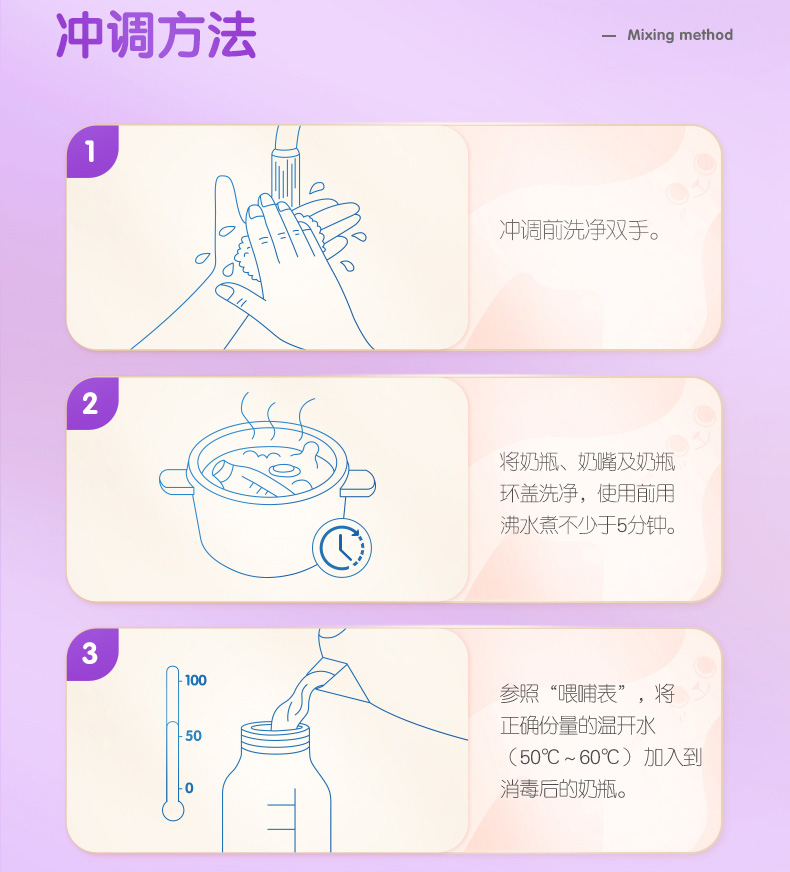 冲调方法

— Mixing method

1

冲调前洗净双手。

2

将奶瓶、奶嘴及奶瓶环盖洗净，使用前用沸水煮不少于5分钟。

3

100

50

0

参照“喂哺表”，将正确份量的温开水（50℃～60℃）加入到消毒后的奶瓶。