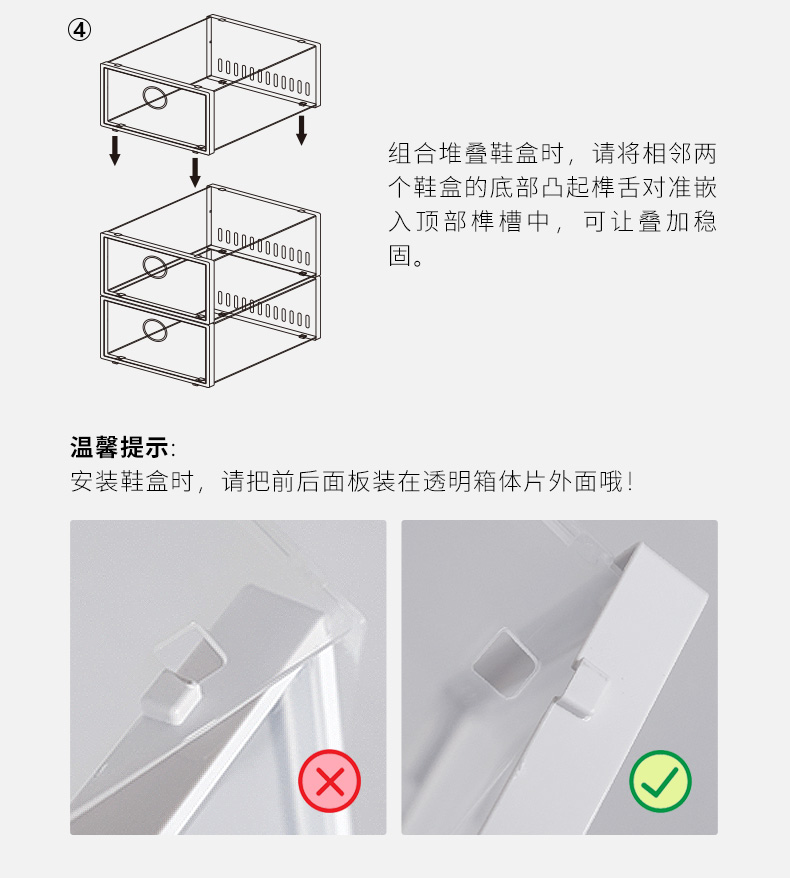 ④

组合堆叠鞋盒时，请将相邻两个鞋盒的底部凸起榫舌对准嵌入顶部榫槽中，可让叠加稳固。

温馨提示:
安装鞋盒时，请把前后面板装在透明箱体片外面哦!