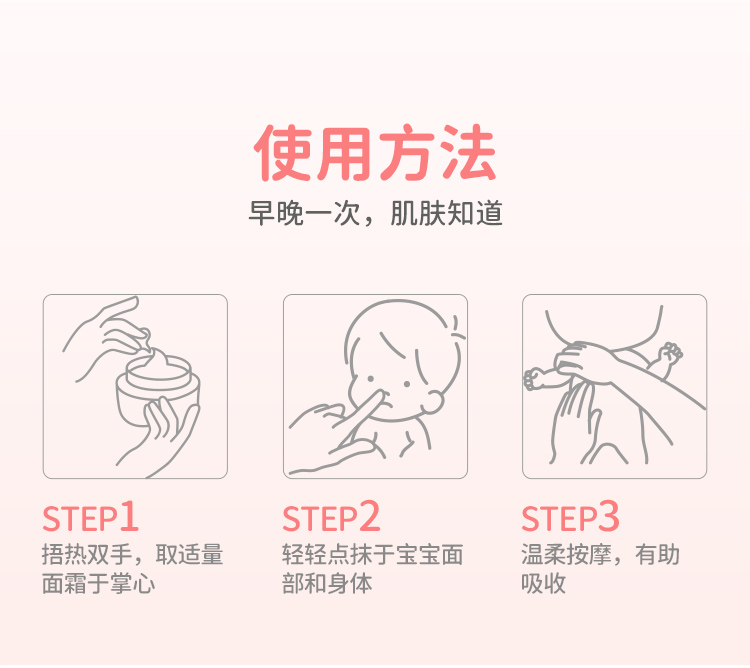 使用方法

早晚一次，肌肤知道

STEP1
捂热双手，取适量面霜于掌心

STEP2
轻轻点抹于宝宝面部和身体

STEP3
温柔按摩，有助吸收