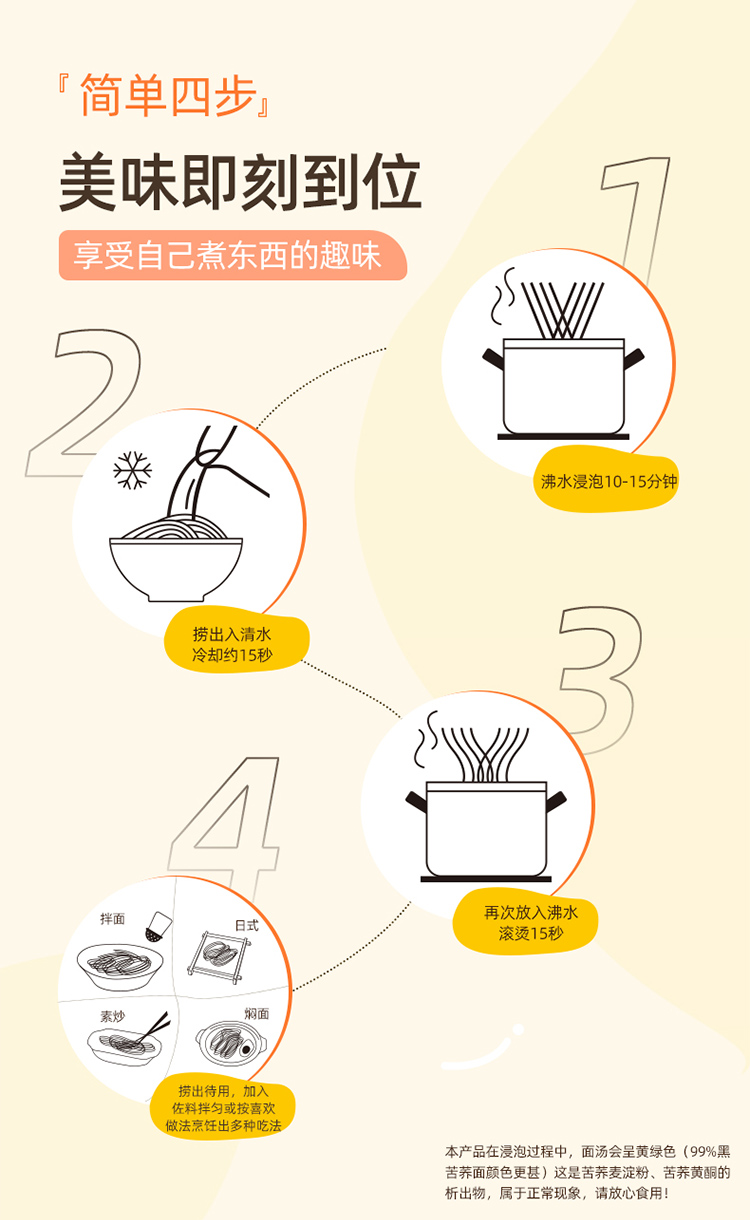 『简单四步』

美味即刻到位

享受自己煮东西的趣味

1

沸水浸泡10-15分钟

2

捞出入清水
冷却约15秒

3

再次放入沸水
滚烫15秒

4

拌面

日式

素炒

焖面

捞出待用，加入
佐料拌匀或按喜欢
做法烹饪出多种吃法

本产品在浸泡过程中，面汤会呈黄绿色（99%黑苦荞面颜色更甚）这是苦荞麦淀粉、苦荞黄酮的析出物，属于正常现象，请放心食用！