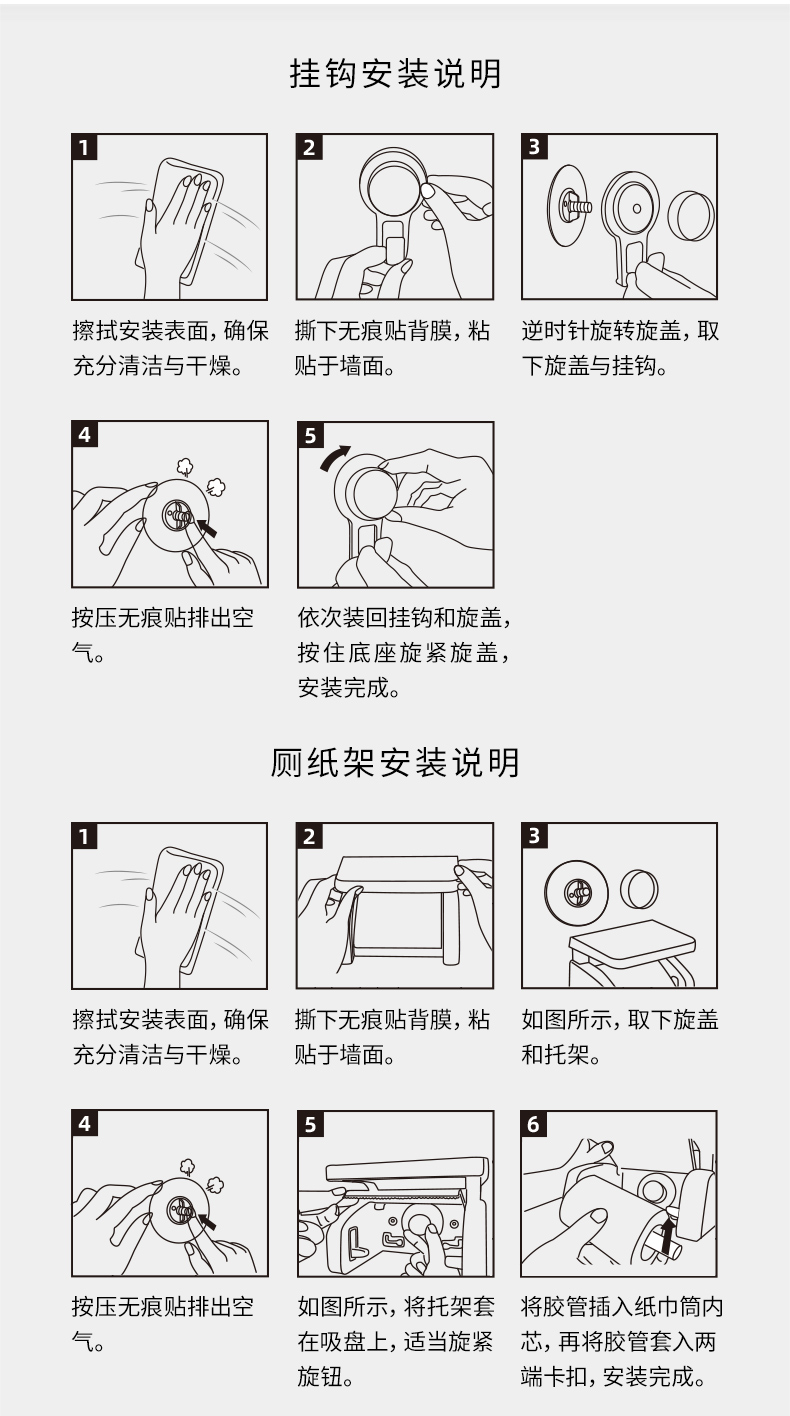 挂钩安装说明

1

擦拭安装表面，确保充分清洁与干燥。

2

撕下无痕贴背膜，粘贴于墙面。

3

逆时针旋转旋盖，取下旋盖与挂钩。

4

按压无痕贴排出空气。

5

依次装回挂钩和旋盖，按住底座旋紧旋盖，安装完成。

厕纸架安装说明

1

擦拭安装表面，确保充分清洁与干燥。

2

撕下无痕贴背膜，粘贴于墙面。

3

如图所示，取下旋盖和托架。

4

按压无痕贴排出空气。

5

如图所示，将托架套在吸盘上，适当旋紧旋钮。

6

将胶管插入纸巾筒内芯，再将胶管套入两端卡扣，安装完成。