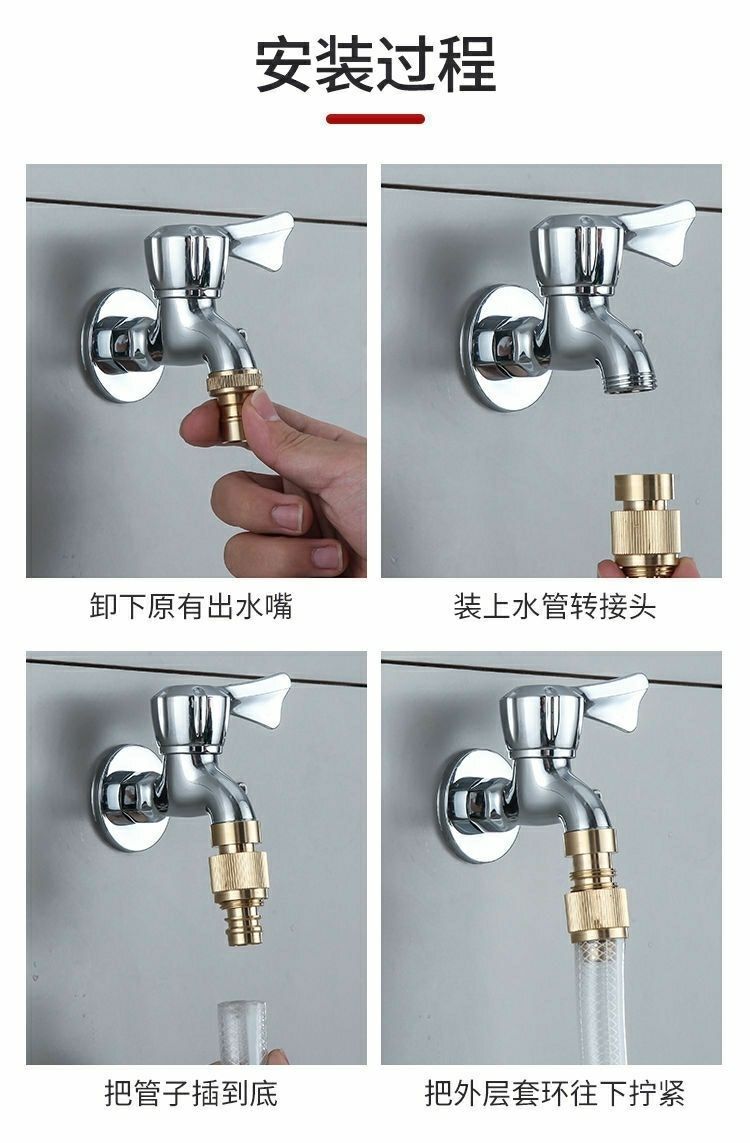 安装过程

卸下原有出水嘴

装上水管转接头

把管子插到底

把外层套环往下拧紧