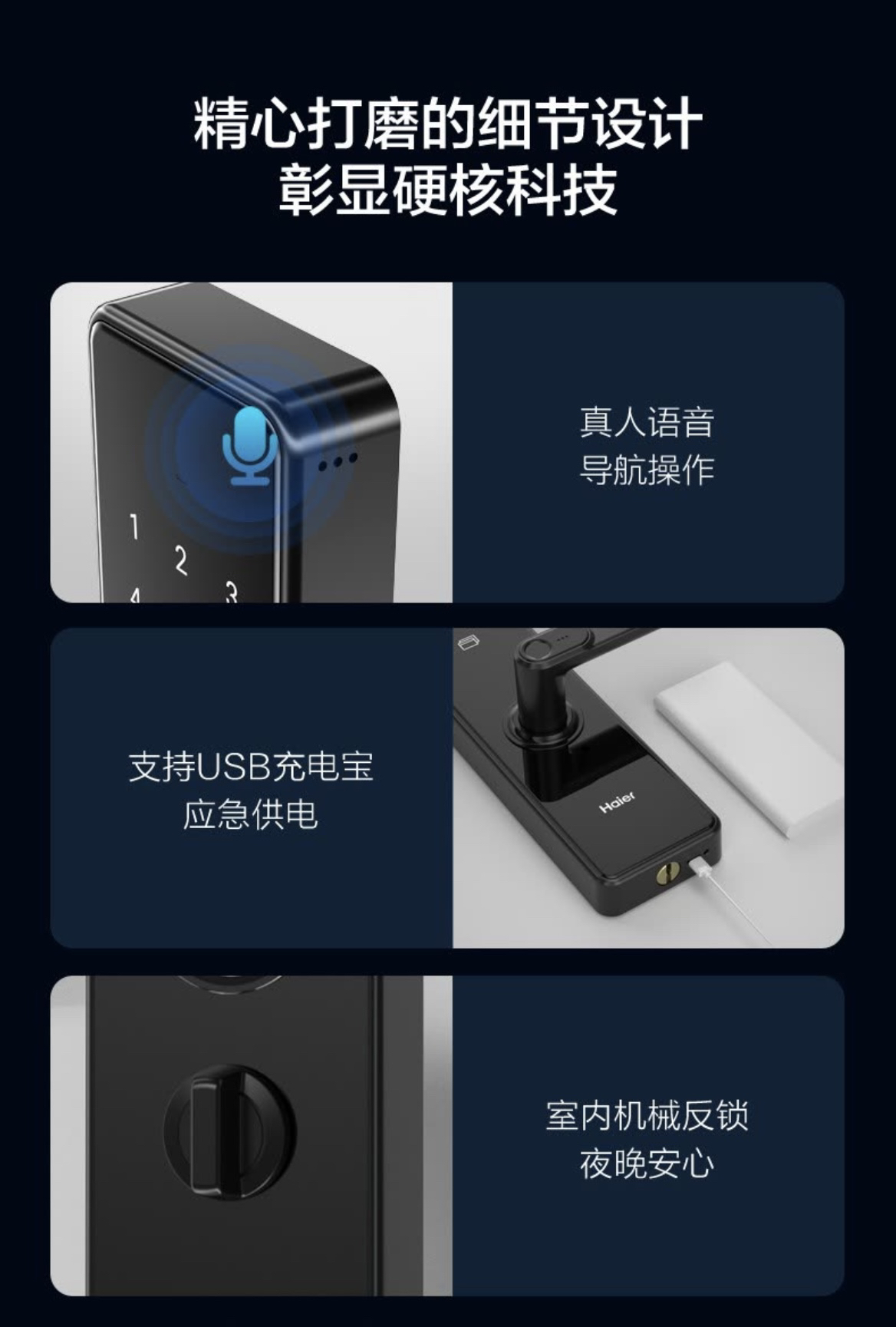 精心打磨的细节设计
彰显硬核科技

1
2
4
3

真人语音
导航操作

支持USB充电宝
应急供电

Haier

室内机械反锁
夜晚安心