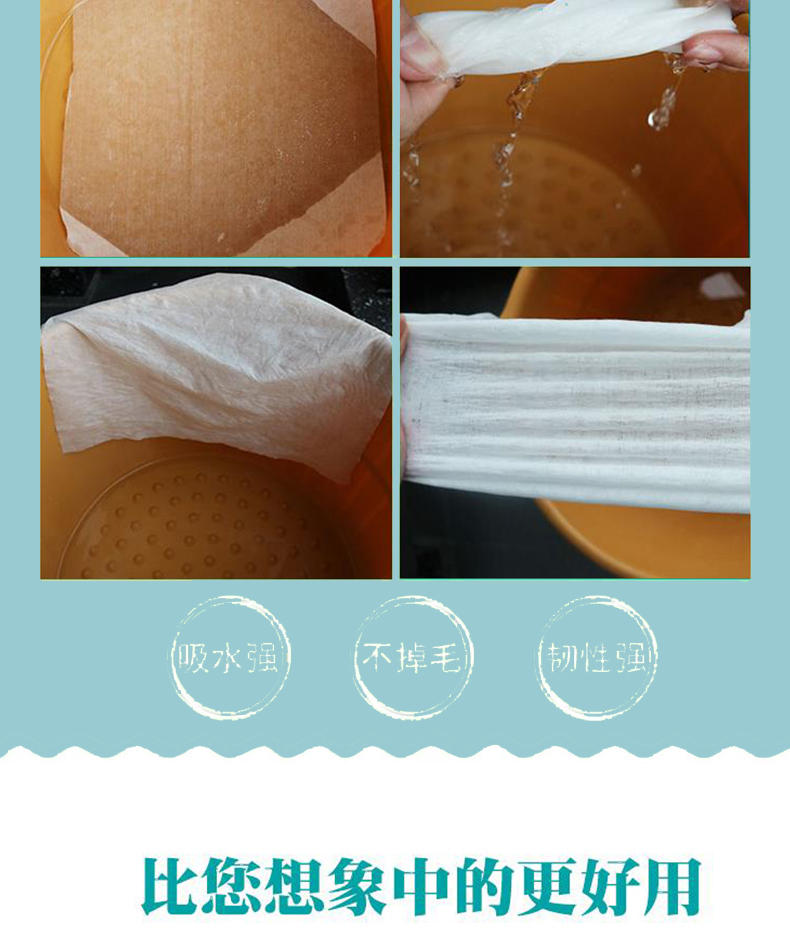 吸水强

不掉毛

韧性强

比您想象中的更好用