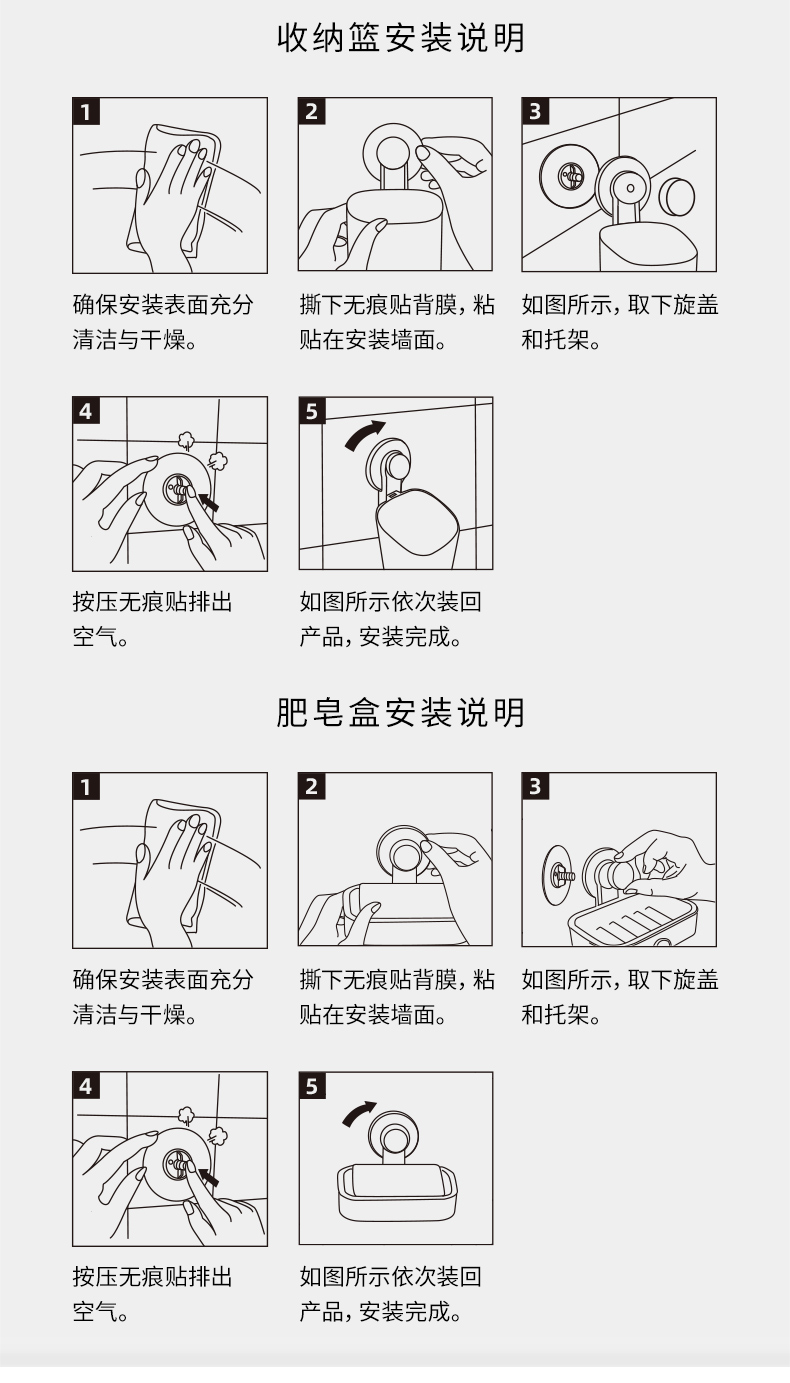 收纳篮安装说明

1

确保安装表面充分清洁与干燥。

2

撕下无痕贴背膜，粘贴在安装墙面。

3

如图所示，取下旋盖和托架。

4

按压无痕贴排出空气。

5

如图所示依次装回产品，安装完成。

肥皂盒安装说明

1

确保安装表面充分清洁与干燥。

2

撕下无痕贴背膜，粘贴在安装墙面。

3

如图所示，取下旋盖和托架。

4

按压无痕贴排出空气。

5

如图所示依次装回产品，安装完成。