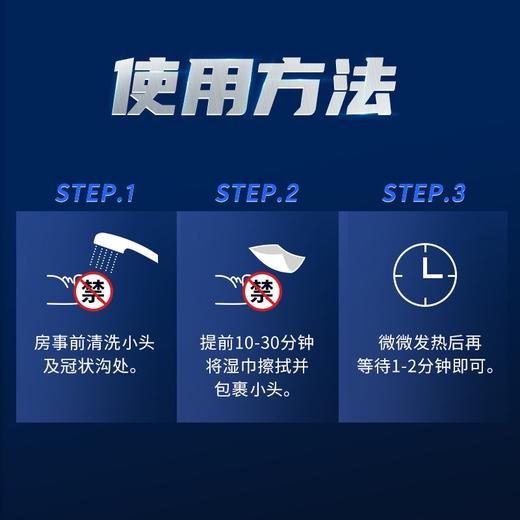 使用方法

STEP.1

禁

房事前清洗小头及冠状沟处。

STEP.2

禁

提前10-30分钟将湿巾擦拭并包裹小头。

STEP.3

微微发热后再等待1-2分钟即可。