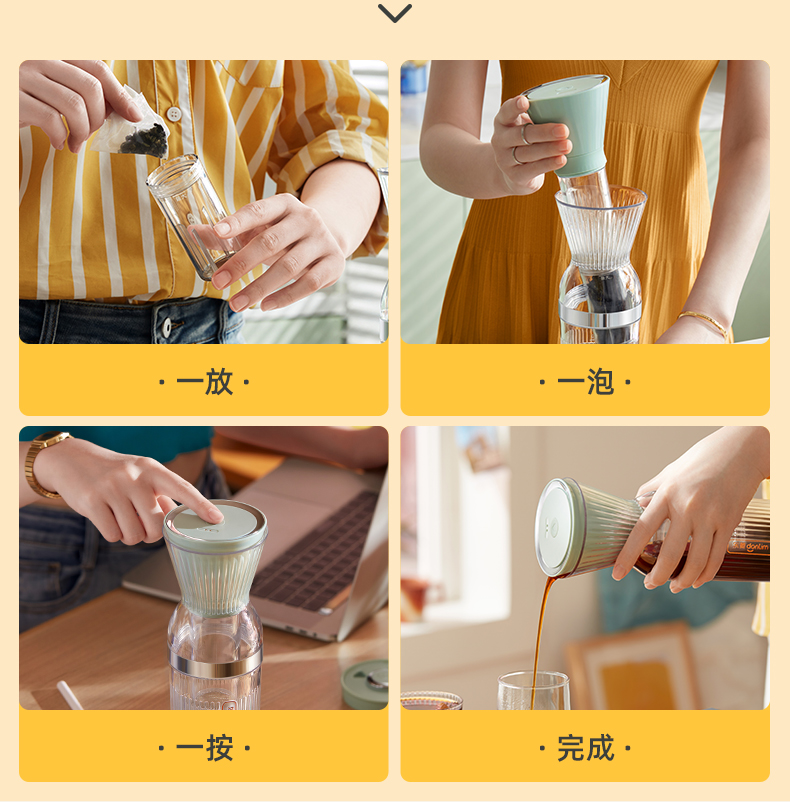 · 一放 ·

· 一泡 ·

· 一按 ·

· 完成 ·