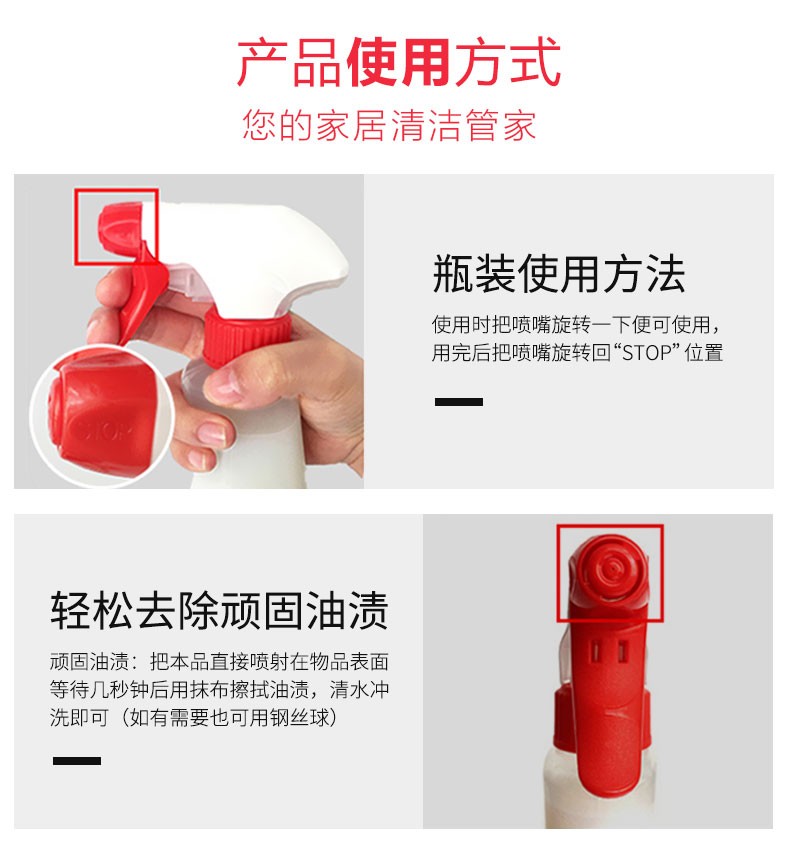 产品使用方式

您的家居清洁管家

STOP

瓶装使用方法

使用时把喷嘴旋转一下便可使用，用完后把喷嘴旋转回“STOP”位置

轻松去除顽固油渍

顽固油渍：把本品直接喷射在物品表面等待几秒钟后用抹布擦拭油渍，清水冲洗即可（如有需要也可用钢丝球）