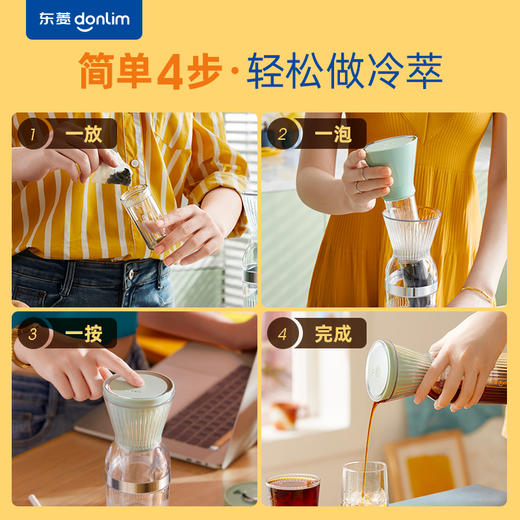 东菱 donlim

简单4步·轻松做冷萃

1 一放

2 一泡

3 一按

4 完成