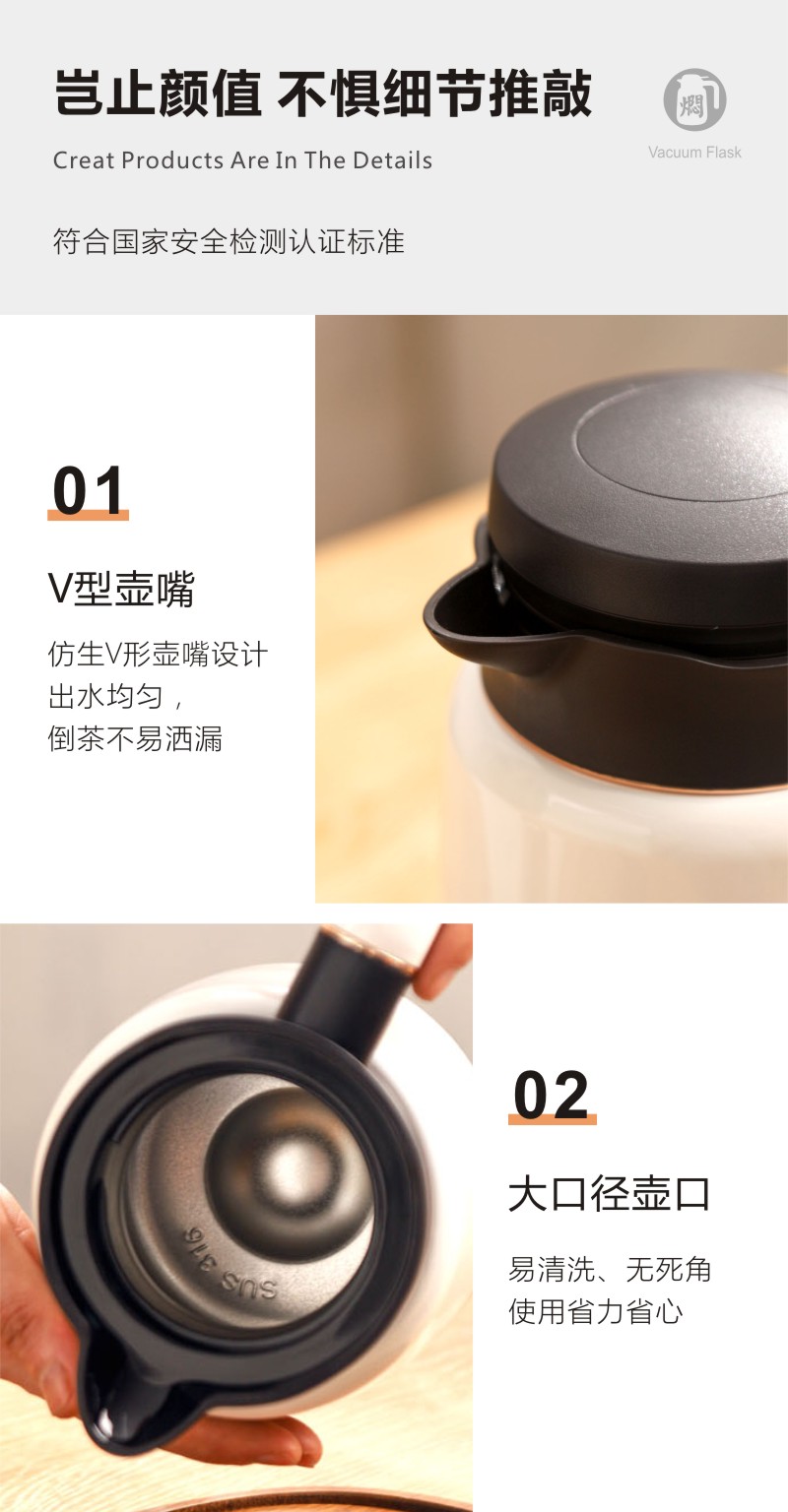 岂止颜值 不惧细节推敲

Creat Products Are In The Details

焖

Vacuum Flask

符合国家安全检测认证标准

01

V型壶嘴

仿生V形壶嘴设计
出水均匀，
倒茶不易洒漏

SUS 316

02

大口径壶口

易清洗、无死角
使用省力省心