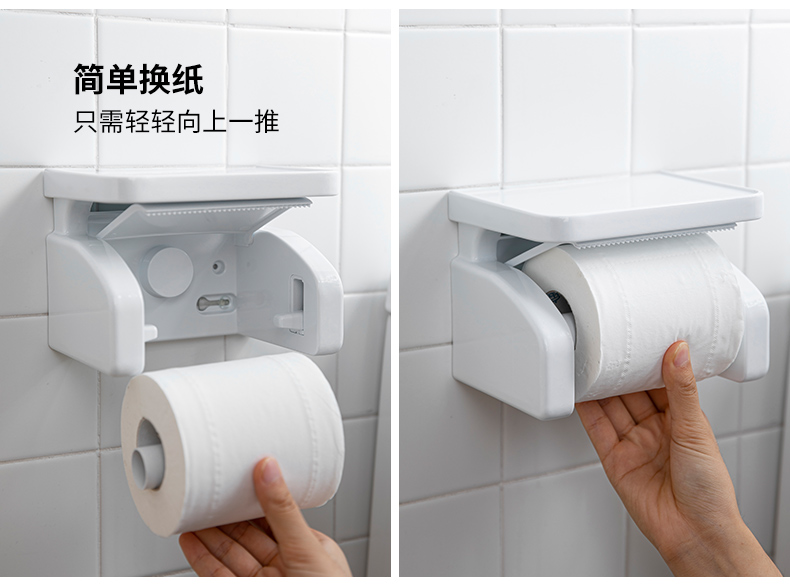 简单换纸
只需轻轻向上一推