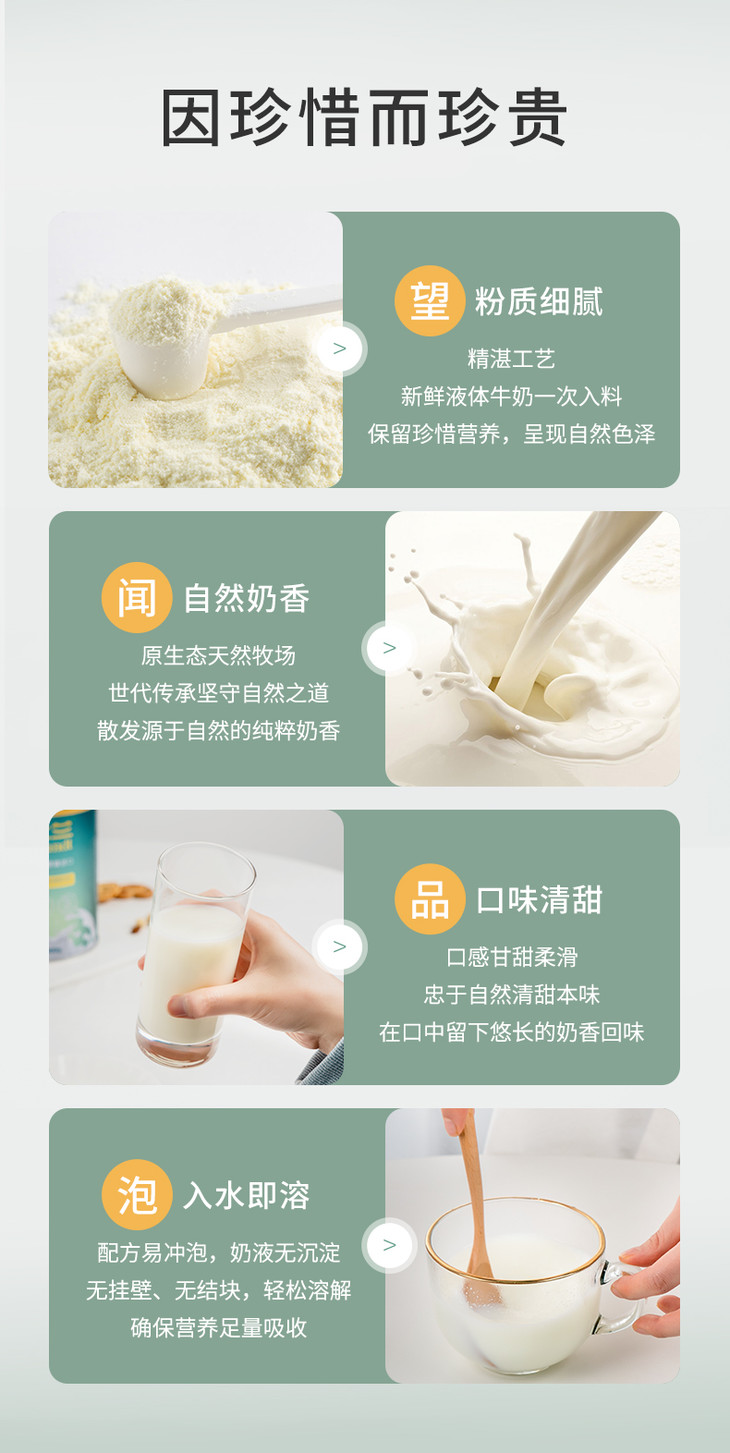 因珍惜而珍贵

>

望 粉质细腻

精湛工艺
新鲜液体牛奶一次入料
保留珍惜营养，呈现自然色泽

闻 自然奶香

原生态天然牧场
世代传承坚守自然之道
散发源于自然的纯粹奶香

>

>

品 口味清甜

口感甘甜柔滑
忠于自然清甜本味
在口中留下悠长的奶香回味

泡 入水即溶

配方易冲泡，奶液无沉淀
无挂壁、无结块，轻松溶解
确保营养足量吸收

>