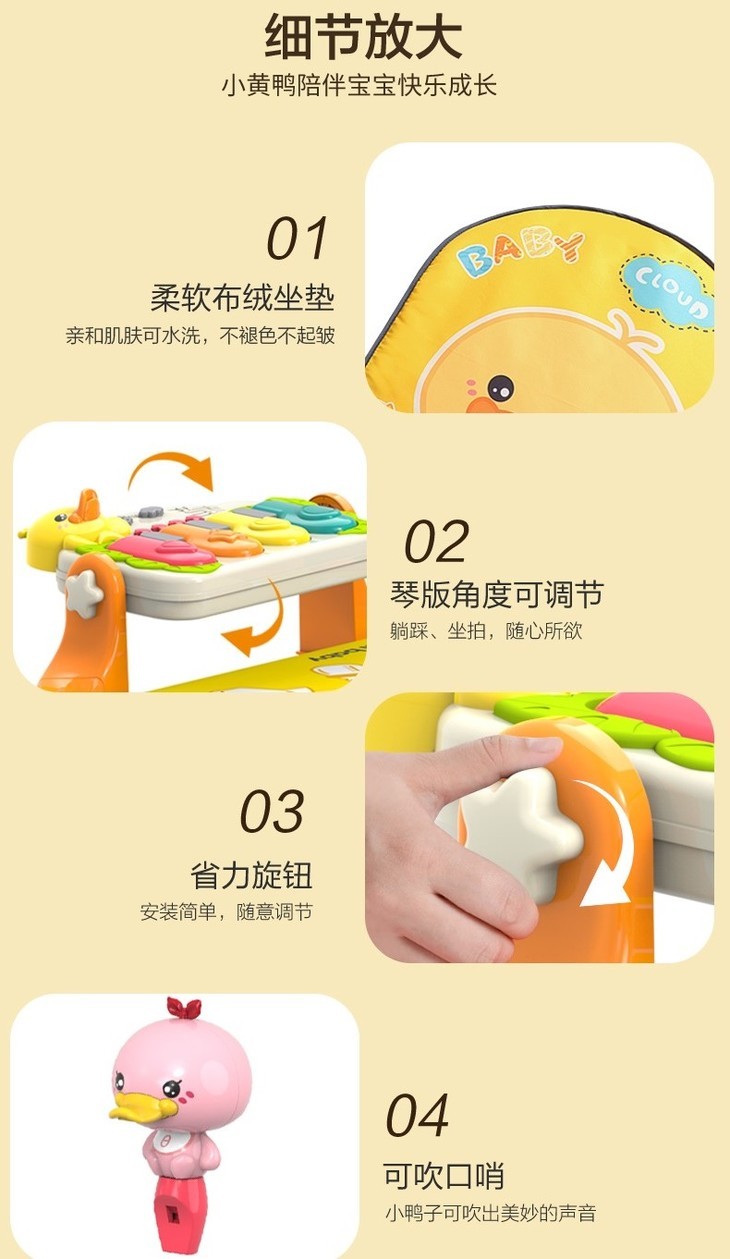 细节放大
小黄鸭陪伴宝宝快乐成长

01
柔软布绒坐垫
亲和肌肤可水洗，不褪色不起皱

BABY
CLOUD

02
琴版角度可调节
躺踩、坐拍，随心所欲

03
省力旋钮
安装简单，随意调节

04
可吹口哨
小鸭子可吹出美妙的声音