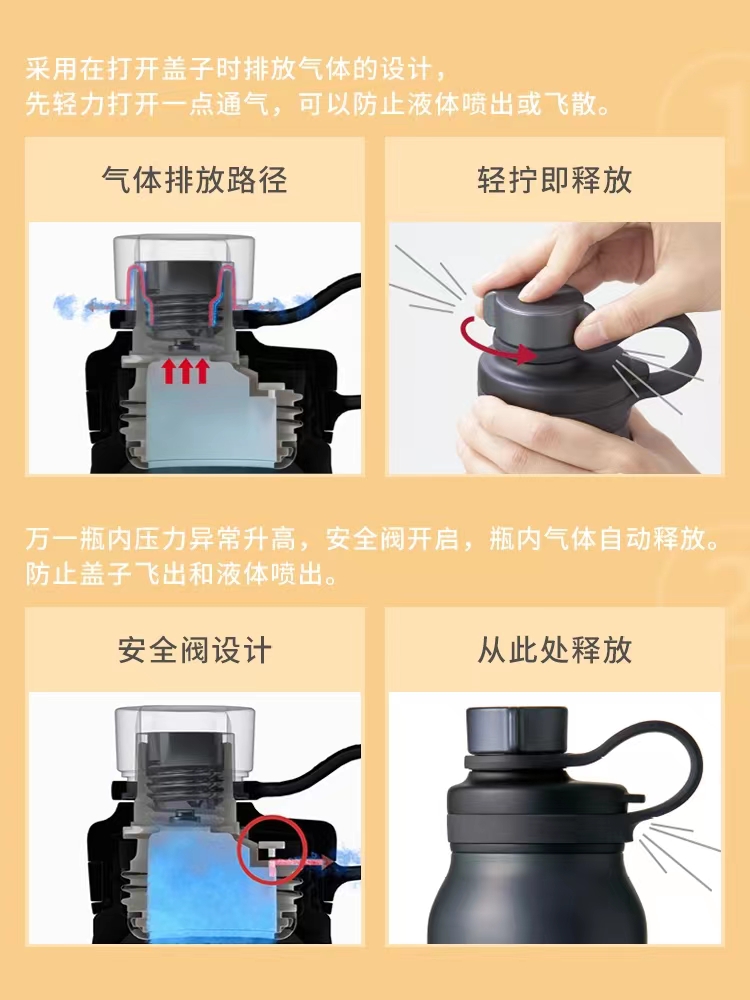 采用在打开盖子时排放气体的设计，
先轻力打开一点通气，可以防止液体喷出或飞散。

气体排放路径

轻拧即释放

万一瓶内压力异常升高，安全阀开启，瓶内气体自动释放。
防止盖子飞出和液体喷出。

安全阀设计

从此处释放