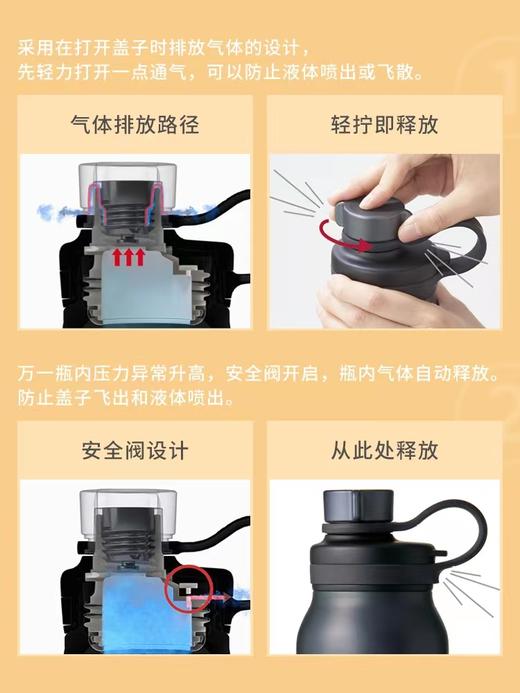 采用在打开盖子时排放气体的设计，
先轻力打开一点通气，可以防止液体喷出或飞散。

气体排放路径

轻拧即释放

万一瓶内压力异常升高，安全阀开启，瓶内气体自动释放。
防止盖子飞出和液体喷出。

安全阀设计

从此处释放