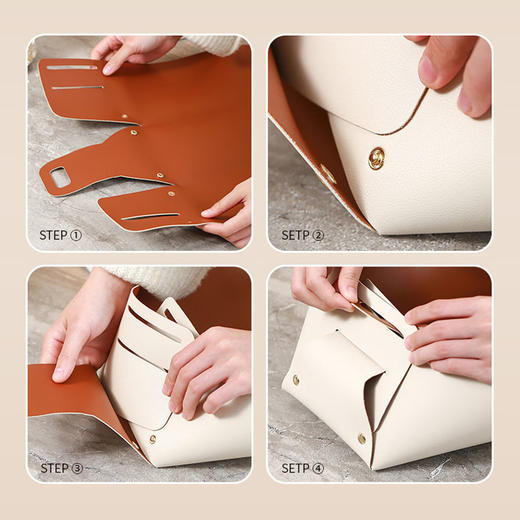 STEP ①

SETP ②

STEP ③

SETP ④