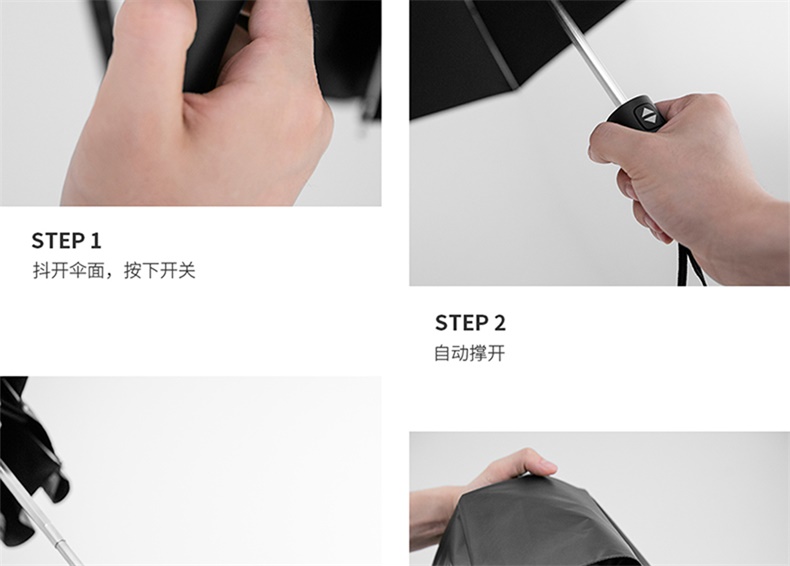 STEP 1
抖开伞面，按下开关

STEP 2
自动撑开