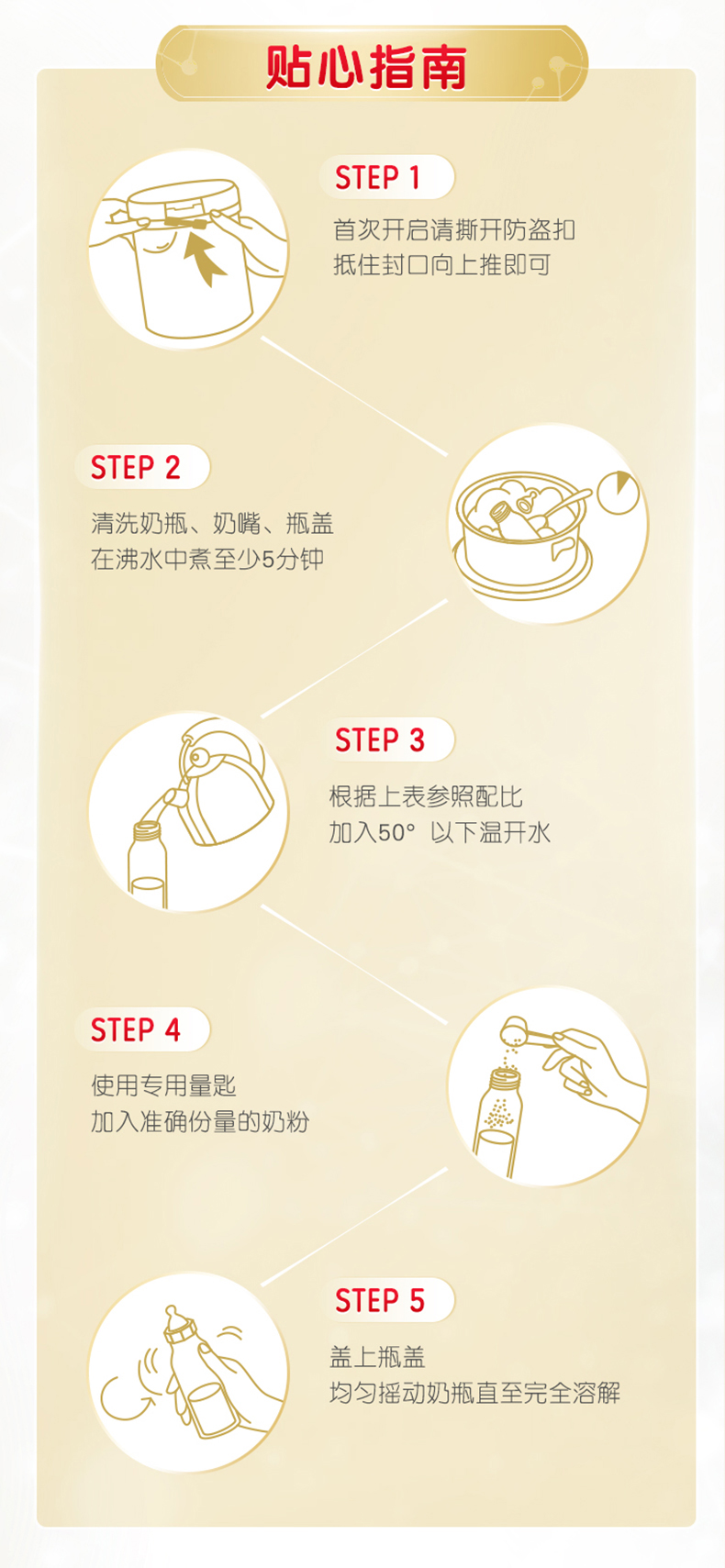 贴心指南

STEP 1

首次开启请撕开防盗扣
抵住封口向上推即可

STEP 2

清洗奶瓶、奶嘴、瓶盖
在沸水中煮至少5分钟

STEP 3

根据上表参照配比
加入50° 以下温开水

STEP 4

使用专用量匙
加入准确份量的奶粉

STEP 5

盖上瓶盖
均匀摇动奶瓶直至完全溶解