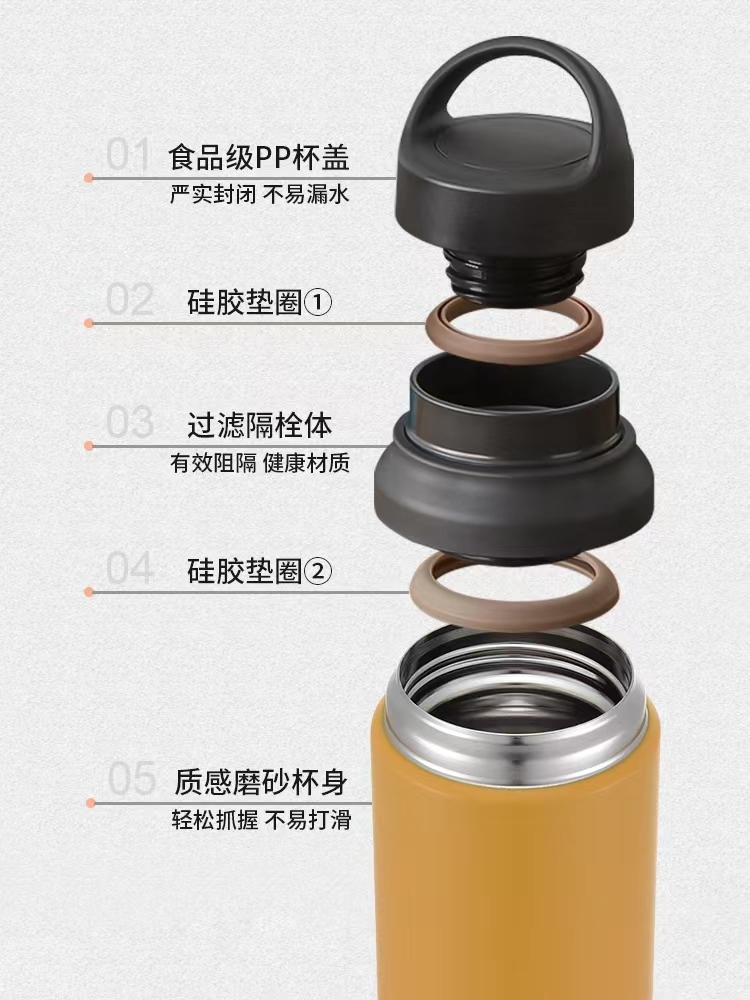 01 食品级PP杯盖
严实封闭 不易漏水

02 硅胶垫圈①

03 过滤隔栓体
有效阻隔 健康材质

04 硅胶垫圈②

05 质感磨砂杯身
轻松抓握 不易打滑