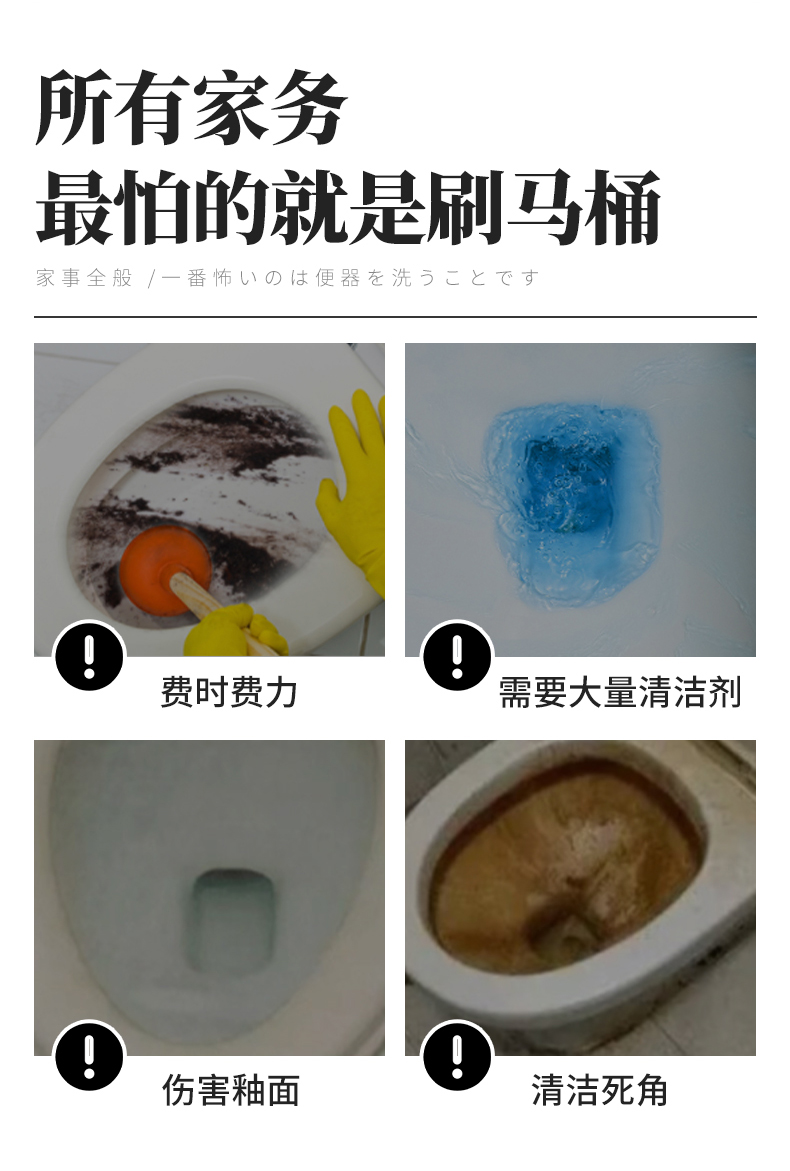 所有家务
最怕的就是刷马桶

家事全般 /一番怖いのは便器を洗うことです

!
费时费力

!
需要大量清洁剂

!
伤害釉面

!
清洁死角