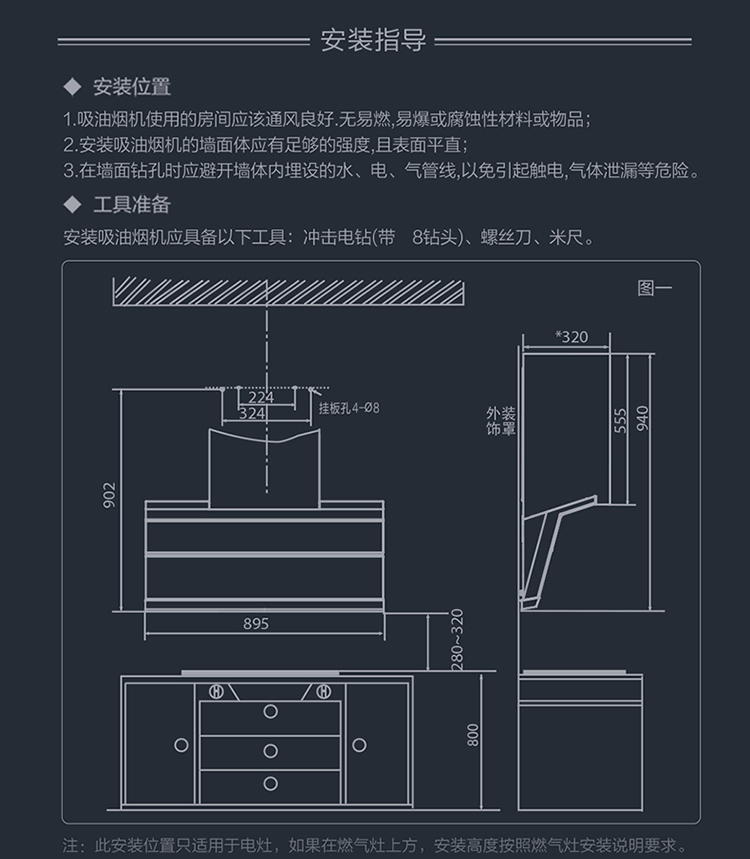 安装指导

◆ 安装位置

1.吸油烟机使用的房间应该通风良好.无易燃,易爆或腐蚀性材料或物品;
2.安装吸油烟机的墙面体应有足够的强度,且表面平直;
3.在墙面钻孔时应避开墙体内埋设的水、电、气管线,以免引起触电,气体泄漏等危险。

◆ 工具准备

安装吸油烟机应具备以下工具：冲击电钻(带 8钻头)、螺丝刀、米尺。

图一

224
324
挂板孔4-Ø8
902
895
280~320
800
*320
外装饰罩
555
940

注：此安装位置只适用于电灶，如果在燃气灶上方，安装高度按照燃气灶安装说明要求。