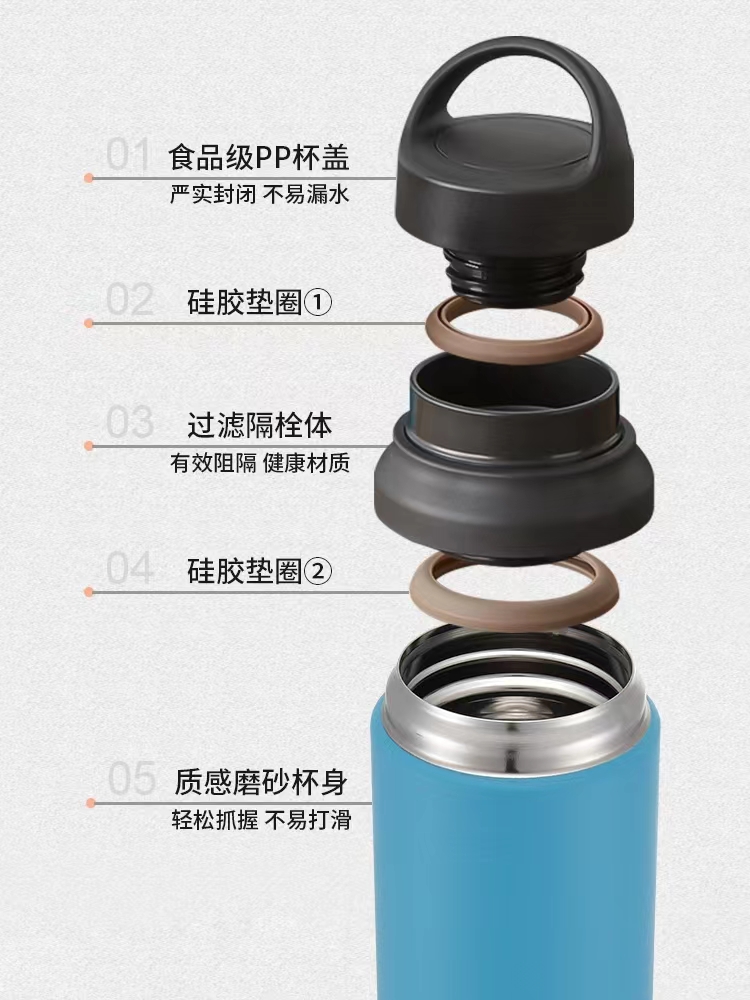 01 食品级PP杯盖
严实封闭 不易漏水

02 硅胶垫圈①

03 过滤隔栓体
有效阻隔 健康材质

04 硅胶垫圈②

05 质感磨砂杯身
轻松抓握 不易打滑