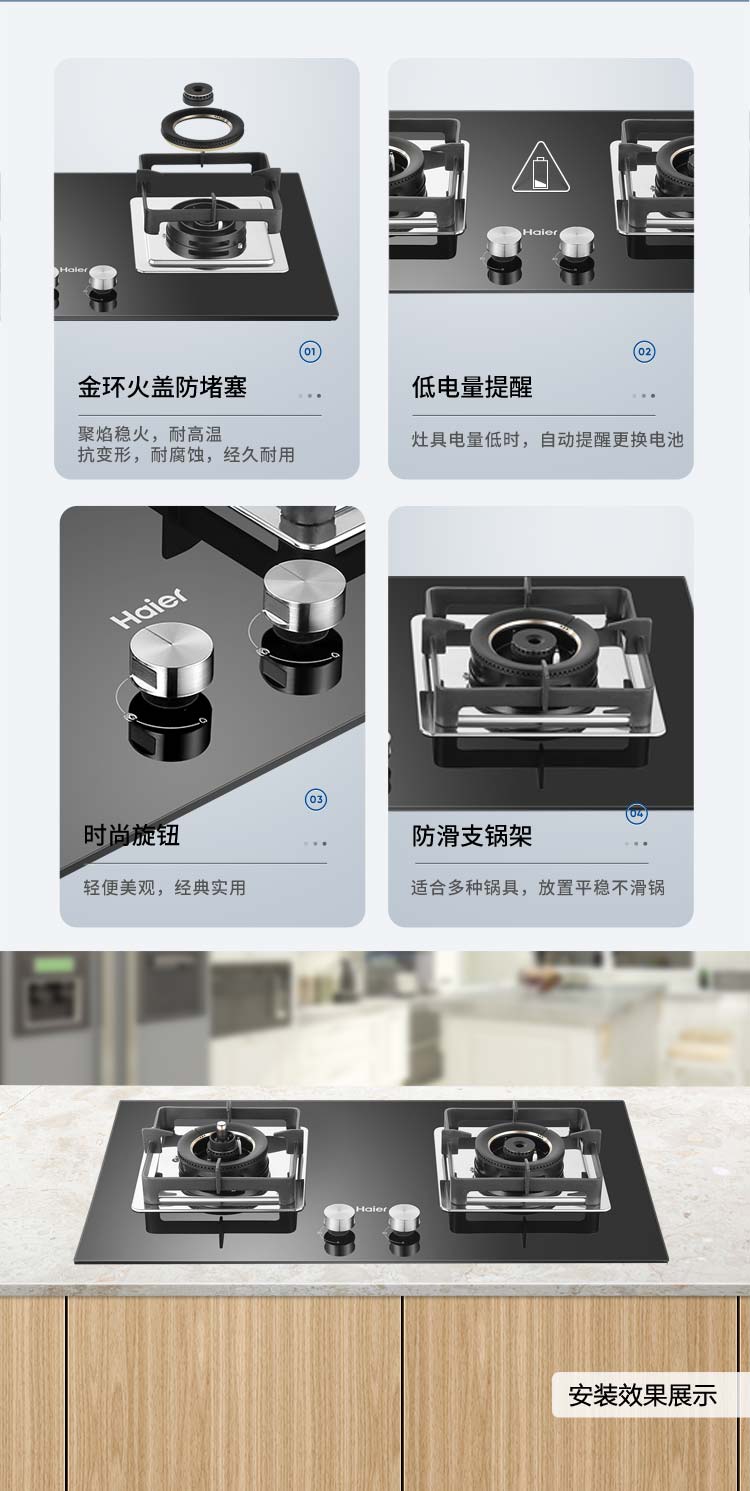 Haier

01

金环火盖防堵塞

聚焰稳火，耐高温
抗变形，耐腐蚀，经久耐用

Haier

02

低电量提醒

灶具电量低时，自动提醒更换电池

Haier

03

时尚旋钮

轻便美观，经典实用

04

防滑支锅架

适合多种锅具，放置平稳不滑锅

Haier

安装效果展示