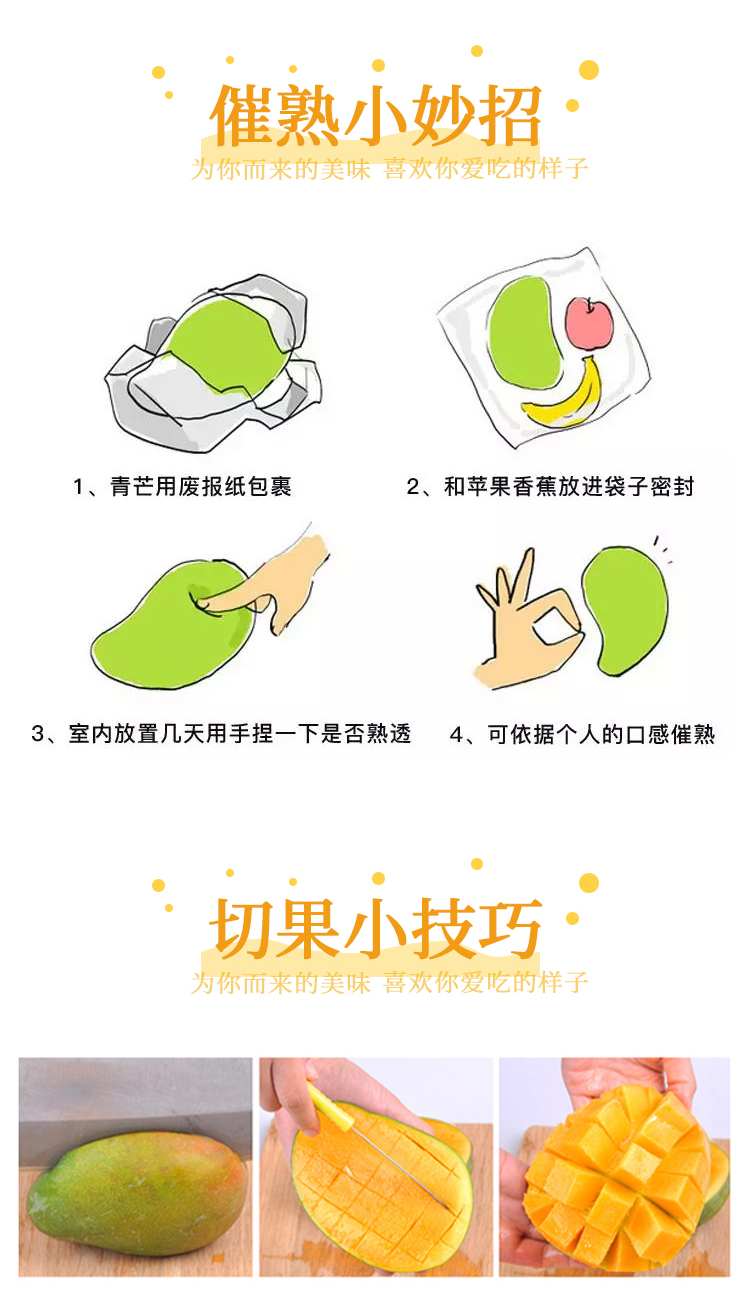 催熟小妙招
为你而来的美味 喜欢你爱吃的样子

1、青芒用废报纸包裹

2、和苹果香蕉放进袋子密封

3、室内放置几天用手捏一下是否熟透

4、可依据个人的口感催熟

切果小技巧
为你而来的美味 喜欢你爱吃的样子