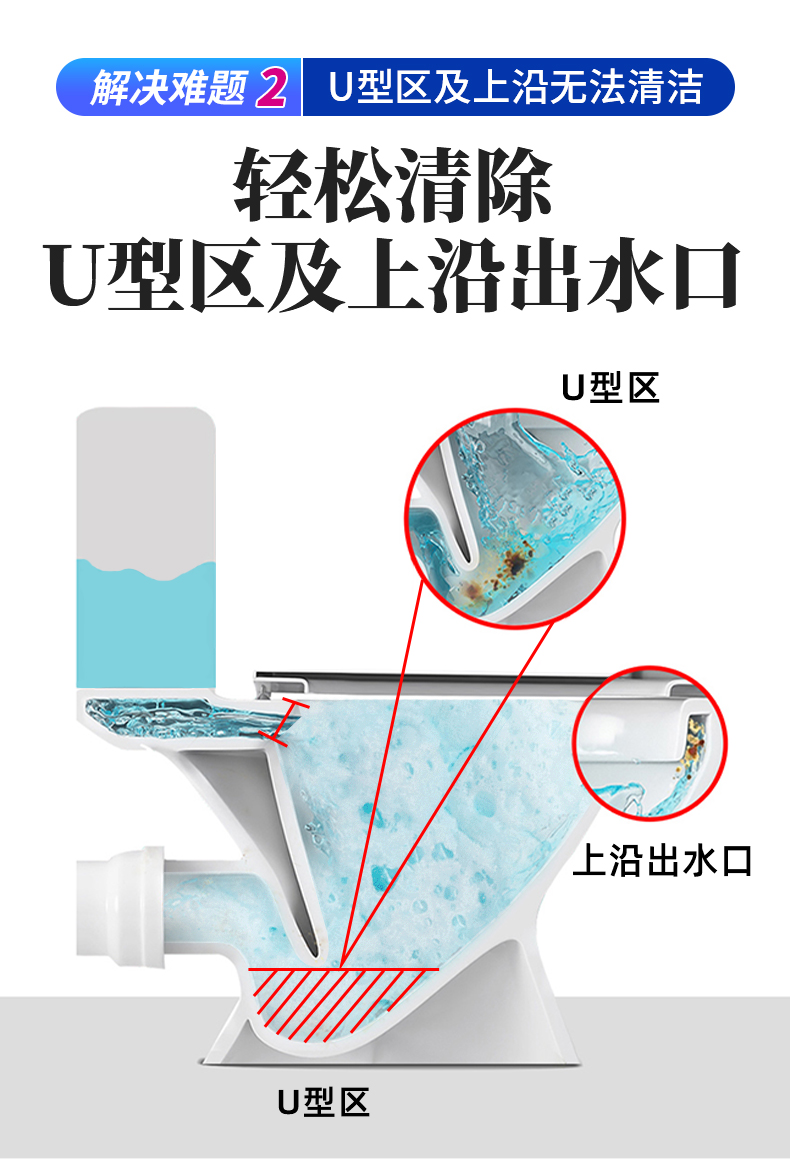 解决难题 2 U型区及上沿无法清洁

轻松清除
U型区及上沿出水口

U型区

上沿出水口

U型区